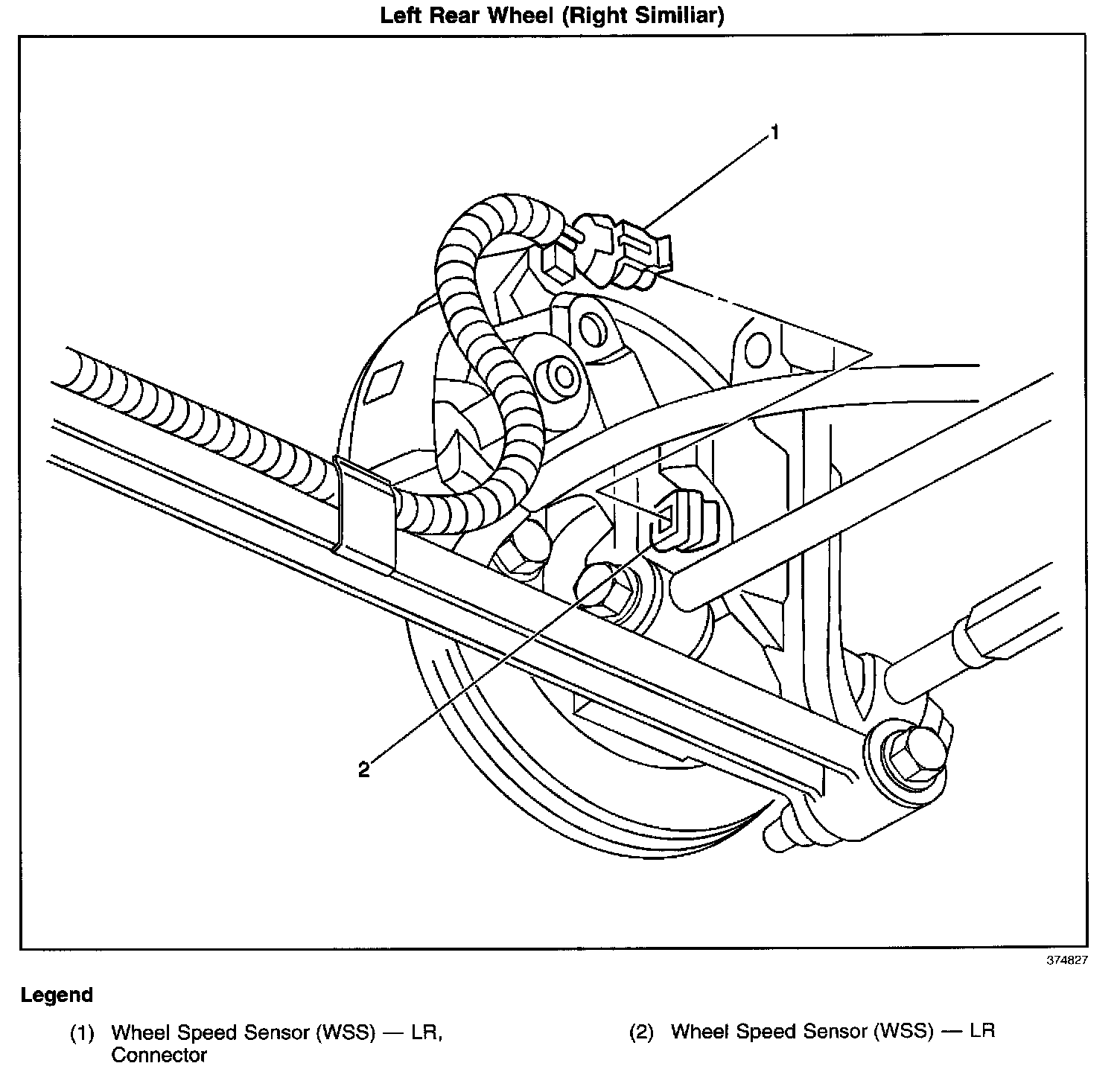 Left Rear Wheel (Right Similiar)

1

2

374827

Legend

(1) Wheel Speed Sensor (WSS) — LR, Connector

(2) Wheel Speed Sensor (WSS) — LR