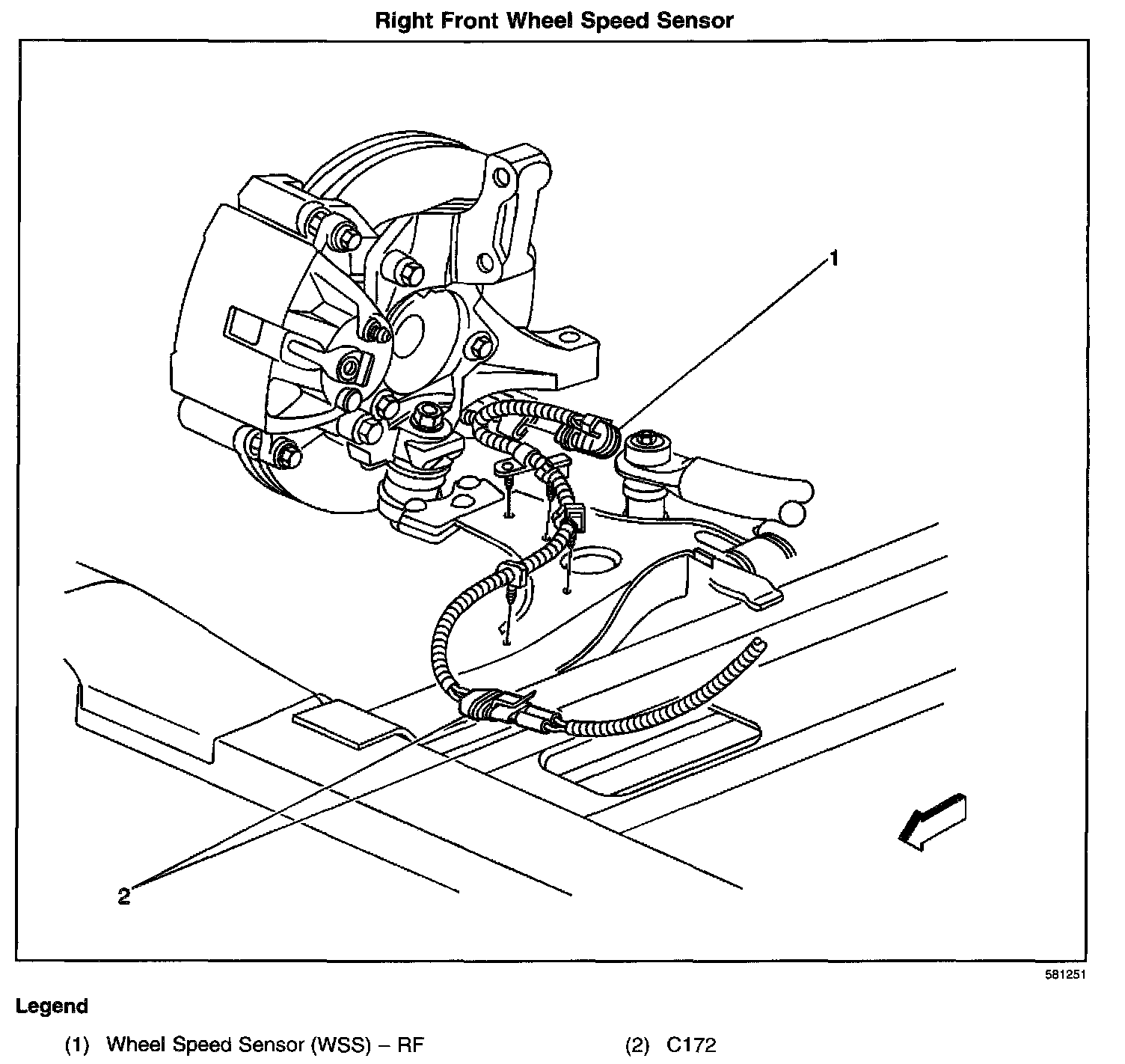 Right Front Wheel Speed Sensor

1

2

581251

Legend

(1) Wheel Speed Sensor (WSS) – RF

(2) C172