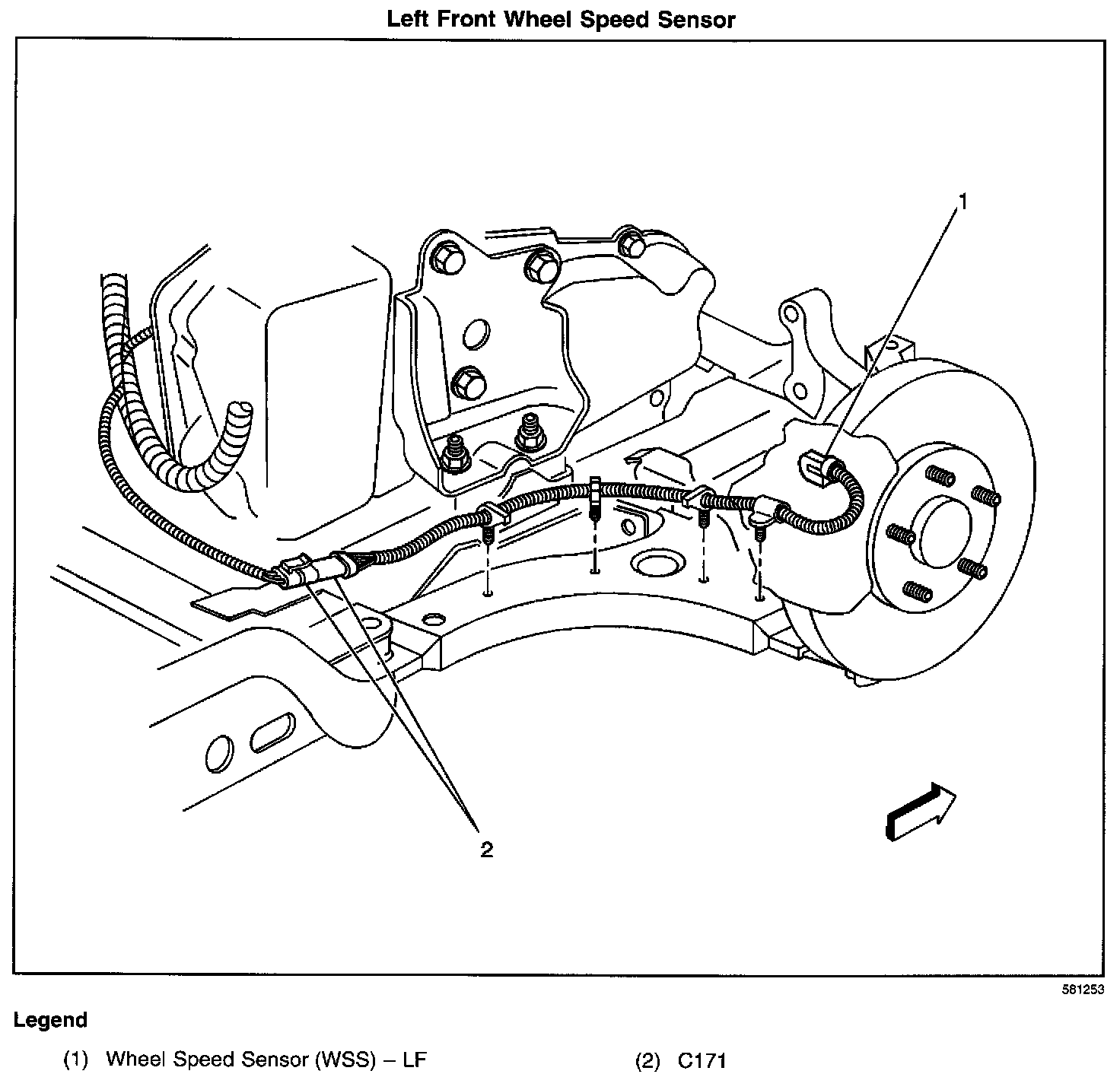 Left Front Wheel Speed Sensor

1

2

581253

Legend

(1) Wheel Speed Sensor (WSS) – LF

(2) C171