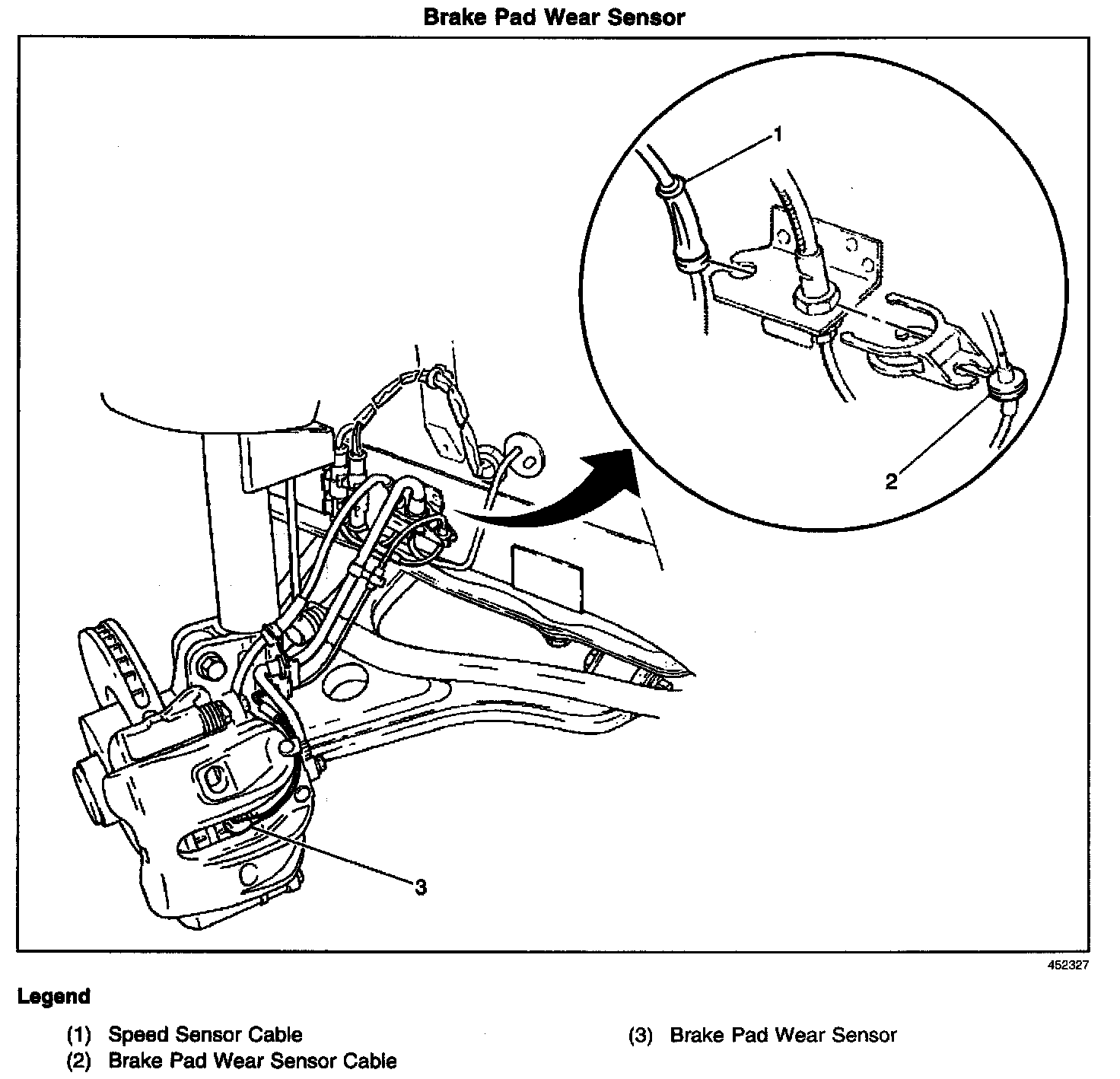 Brake Pad Wear Sensor

1

2

3

452327

Legend

(1) Speed Sensor Cable
(2) Brake Pad Wear Sensor Cable

(3) Brake Pad Wear Sensor