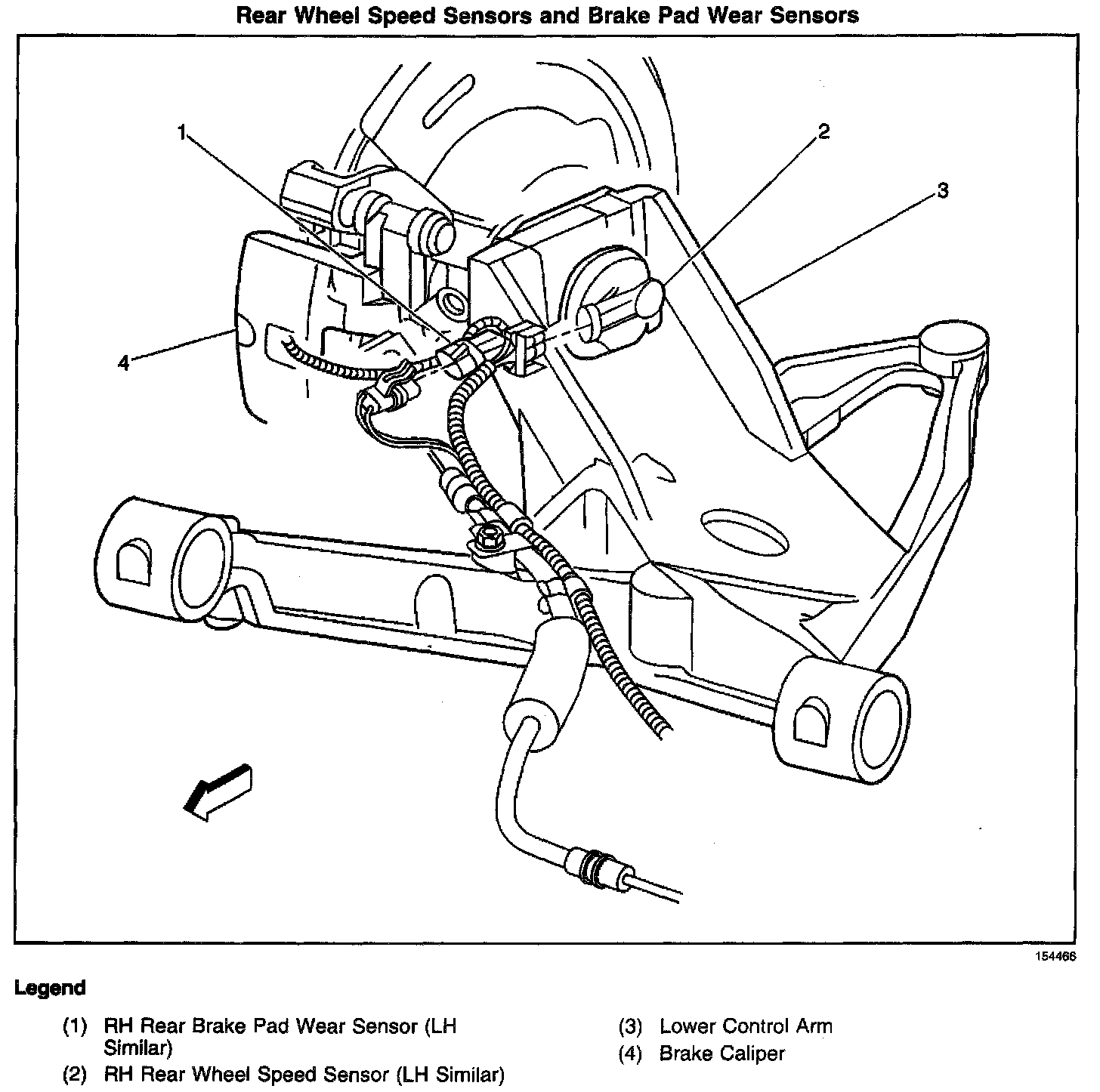 Rear Wheel Speed Sensors and Brake Pad Wear Sensors

1

2

3

4

154466

Legend

(1) RH Rear Brake Pad Wear Sensor (LH Similar)

(2) RH Rear Wheel Speed Sensor (LH Similar)

(3) Lower Control Arm

(4) Brake Caliper