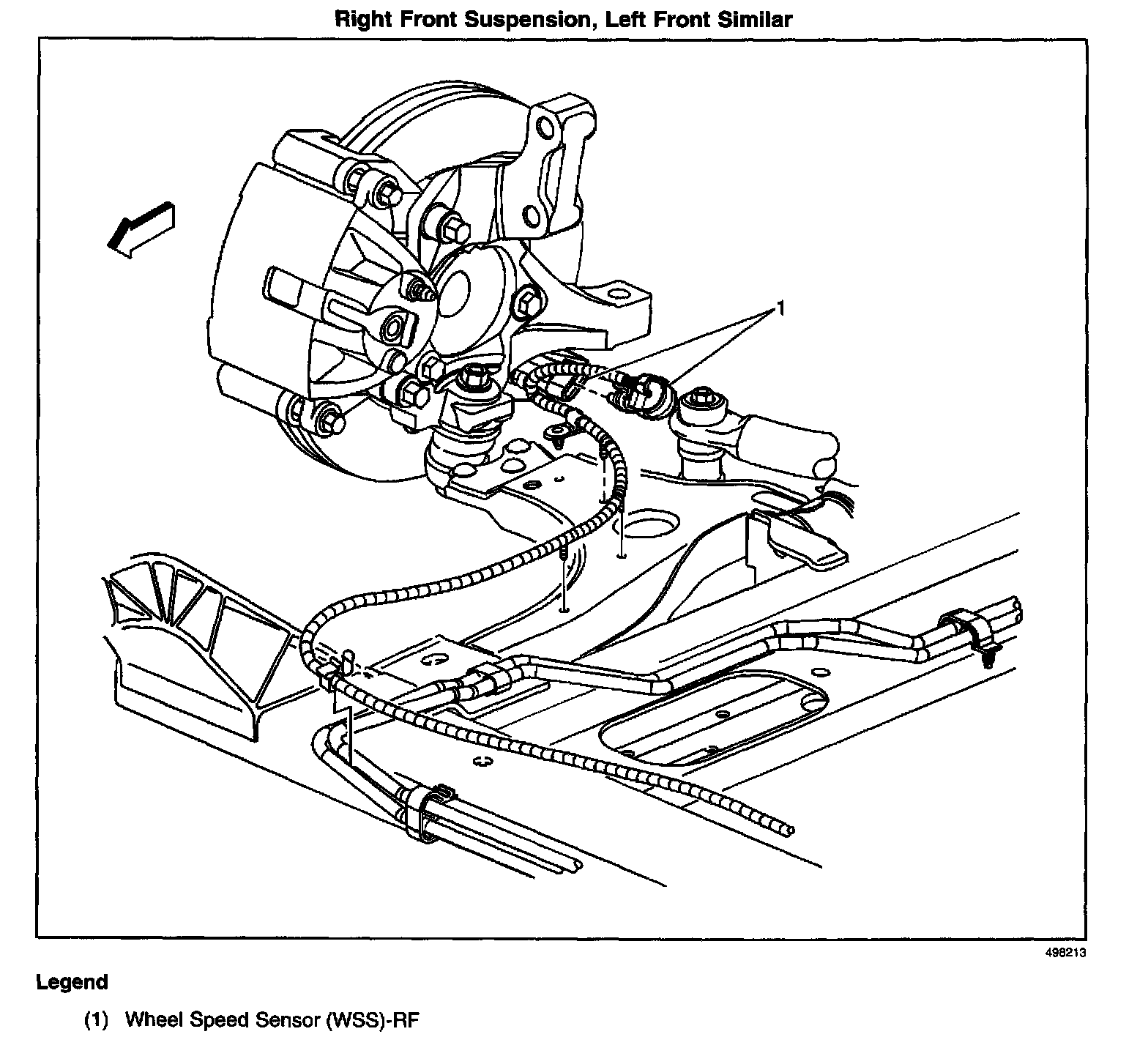 Right Front Suspension, Left Front Similar

1

498213

Legend

(1) Wheel Speed Sensor (WSS)-RF