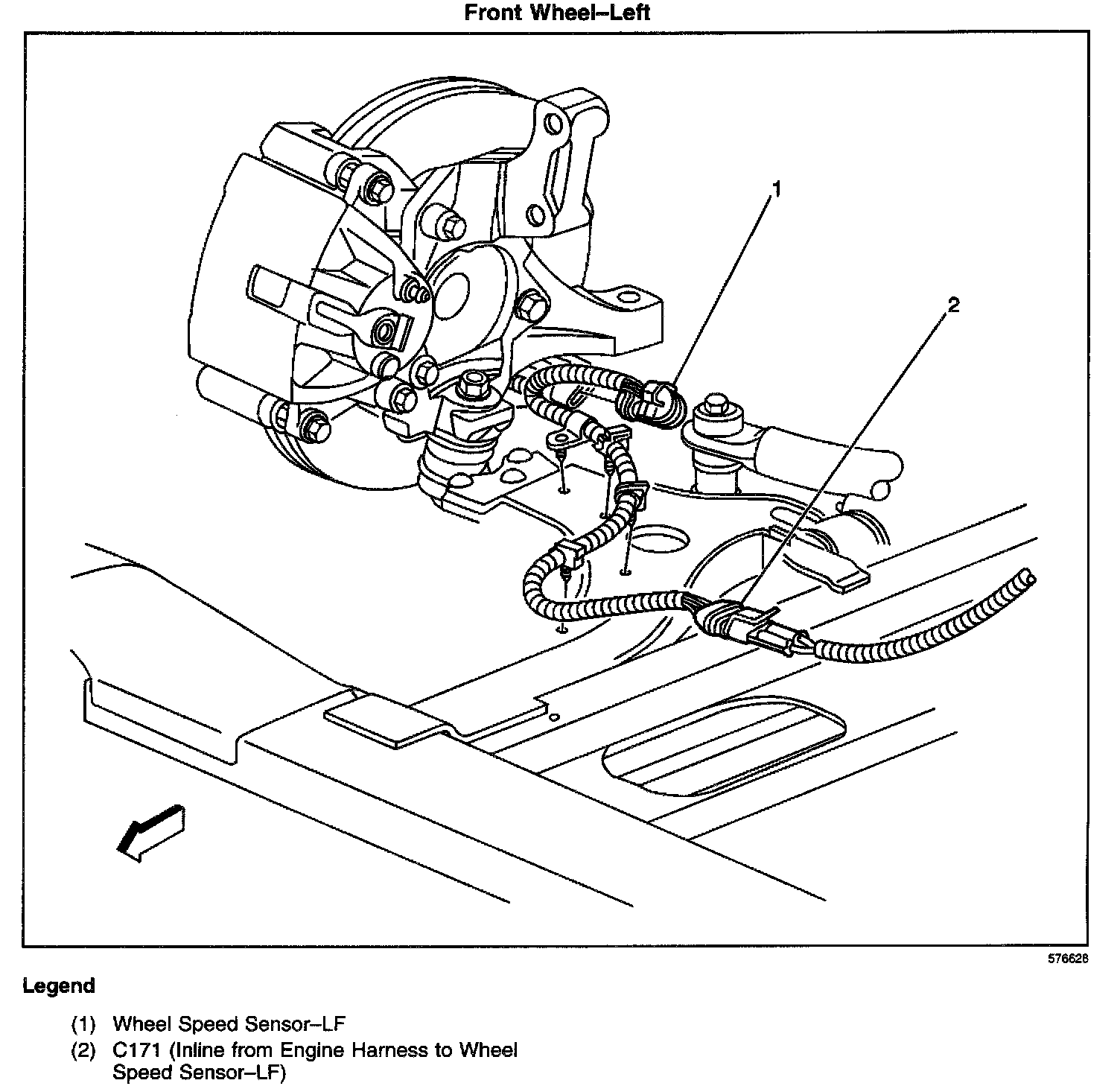 Front Wheel–Left

1

2

576628

Legend

(1) Wheel Speed Sensor–LF

(2) C171 (Inline from Engine Harness to Wheel Speed Sensor–LF)