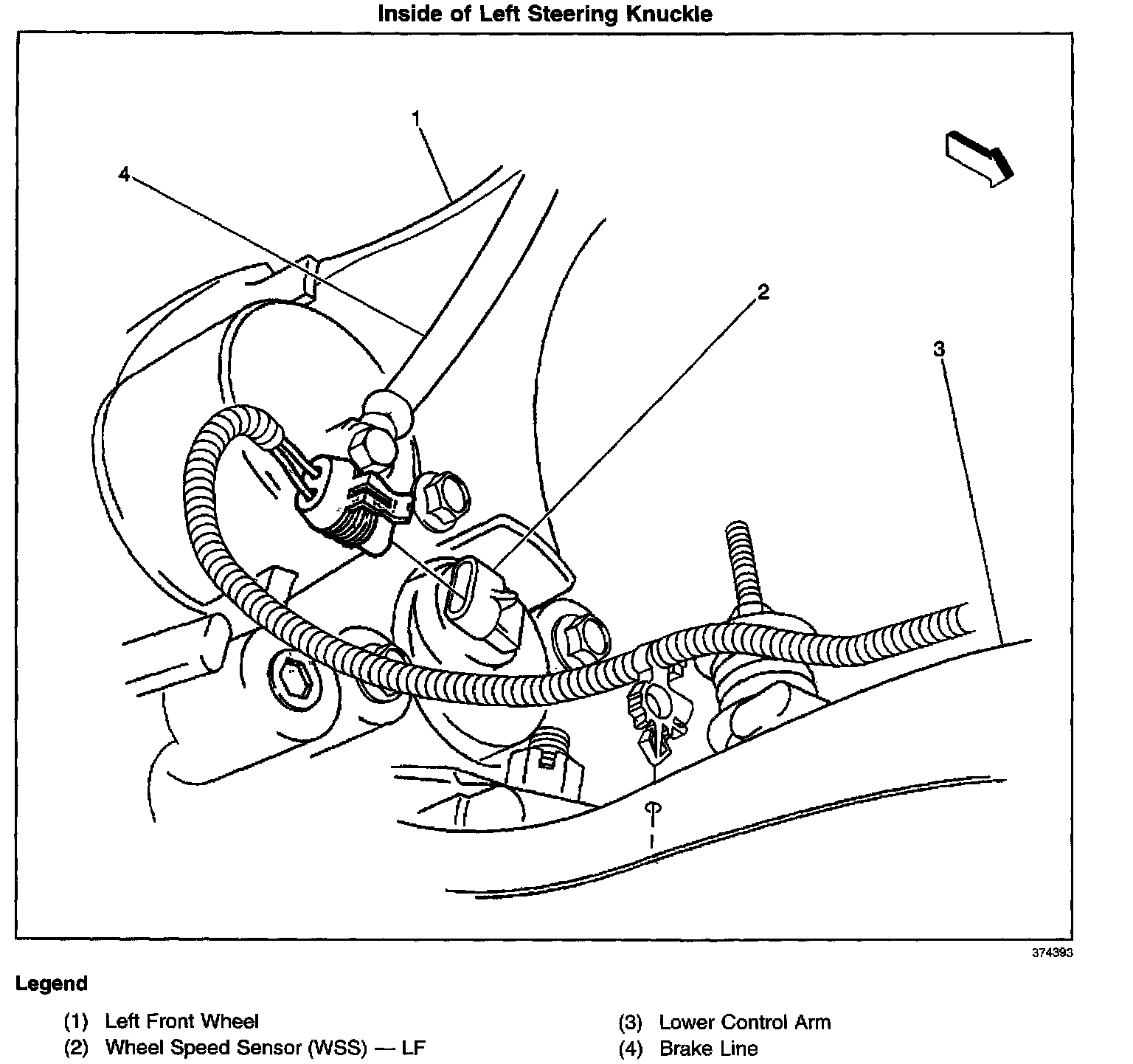 Inside of Left Steering Knuckle

1

4

2

3

374393

Legend

(1) Left Front Wheel
(2) Wheel Speed Sensor (WSS) — LF

(3) Lower Control Arm
(4) Brake Line