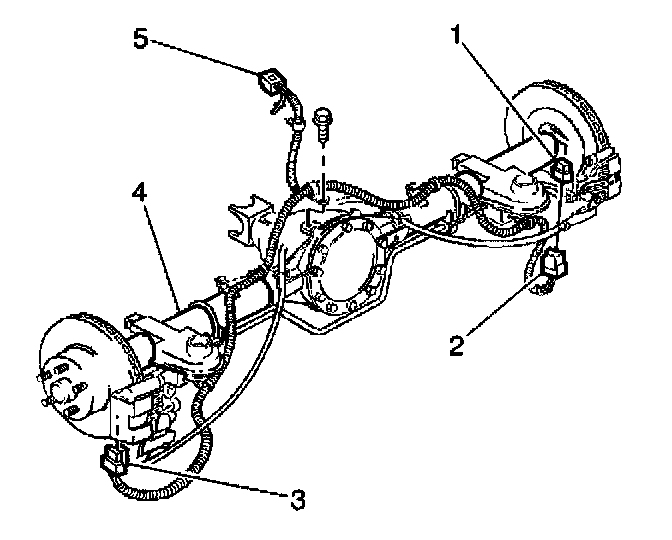 5
1
4
2
3