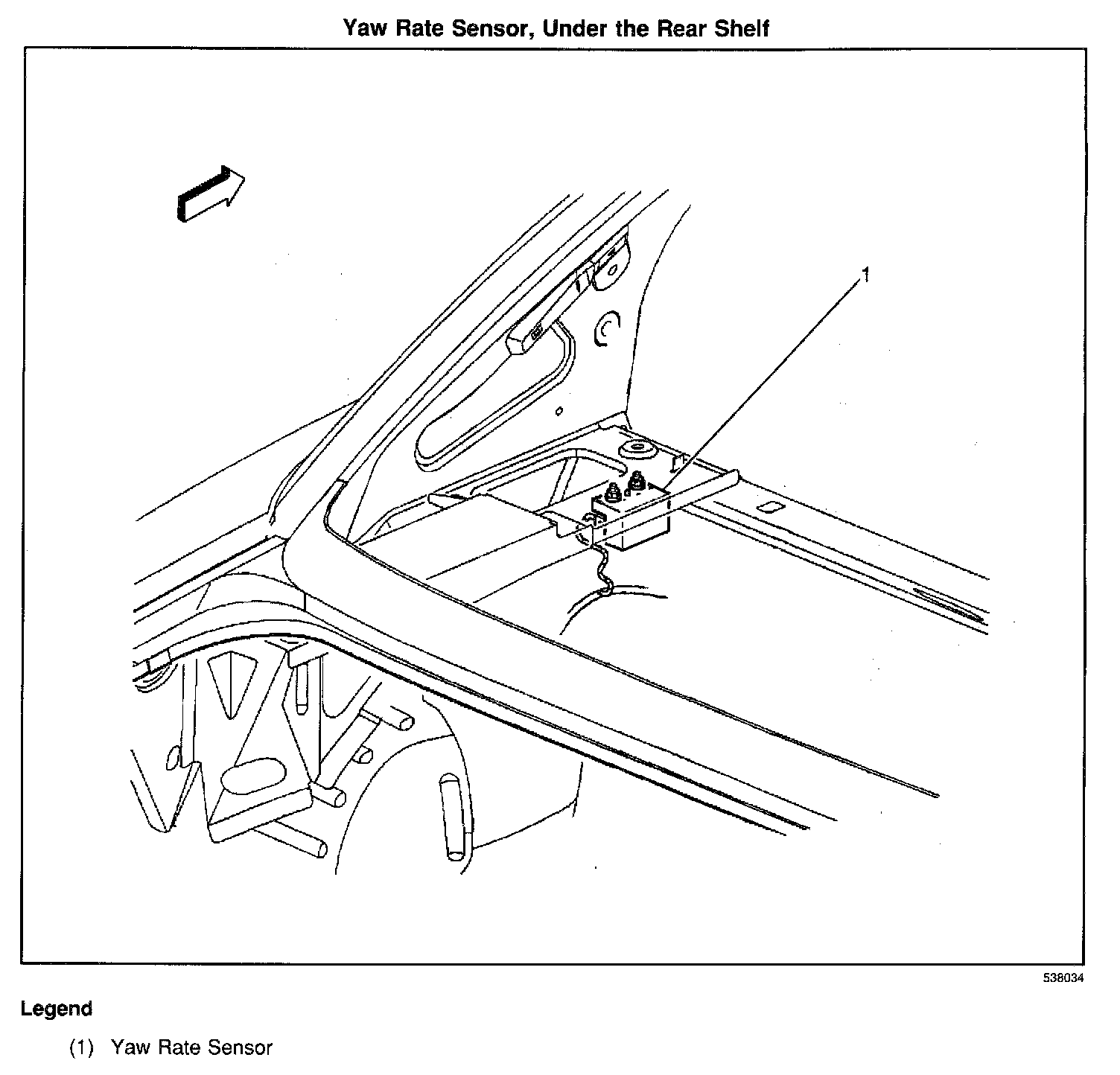 Yaw Rate Sensor, Under the Rear Shelf

1

538034

Legend

(1) Yaw Rate Sensor