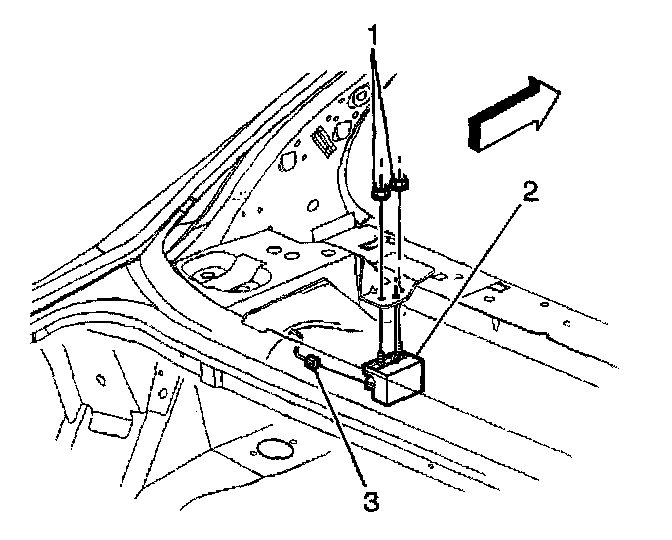 1
2
3