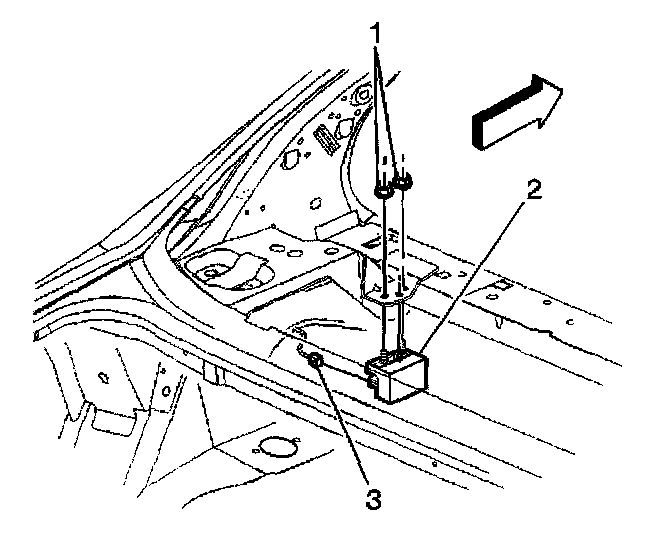 1
2
3