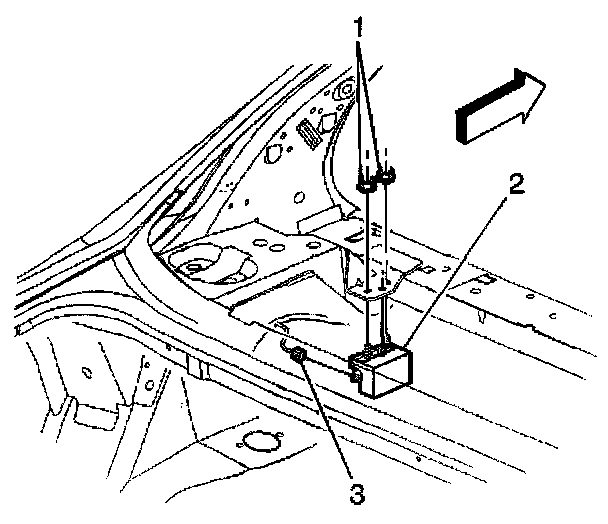 1
2
3