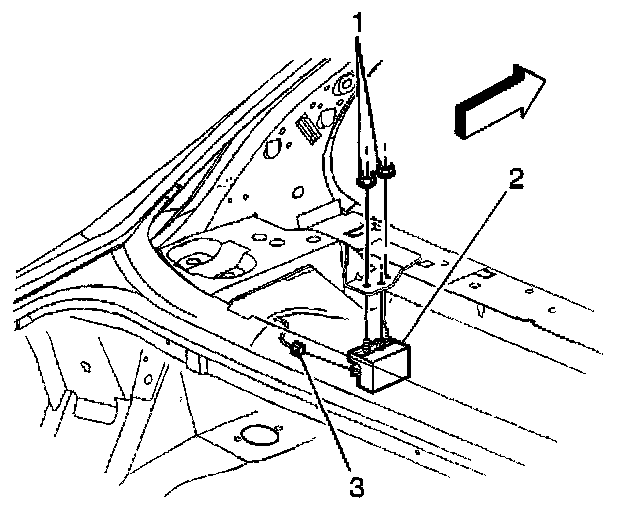 1
2
3