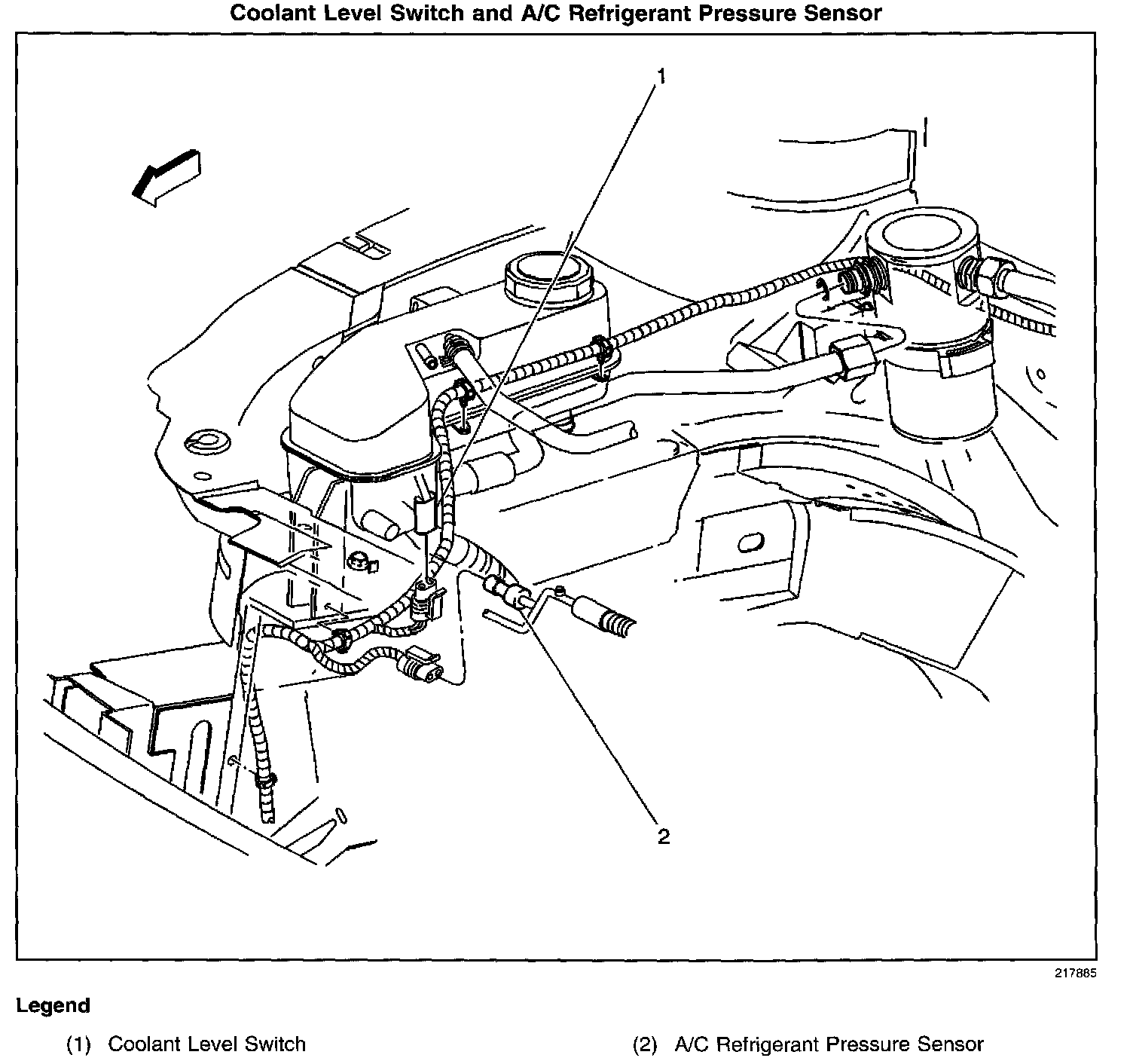 Coolant Level Switch and A/C Refrigerant Pressure Sensor

1

2

217885

Legend

(1) Coolant Level Switch

(2) A/C Refrigerant Pressure Sensor