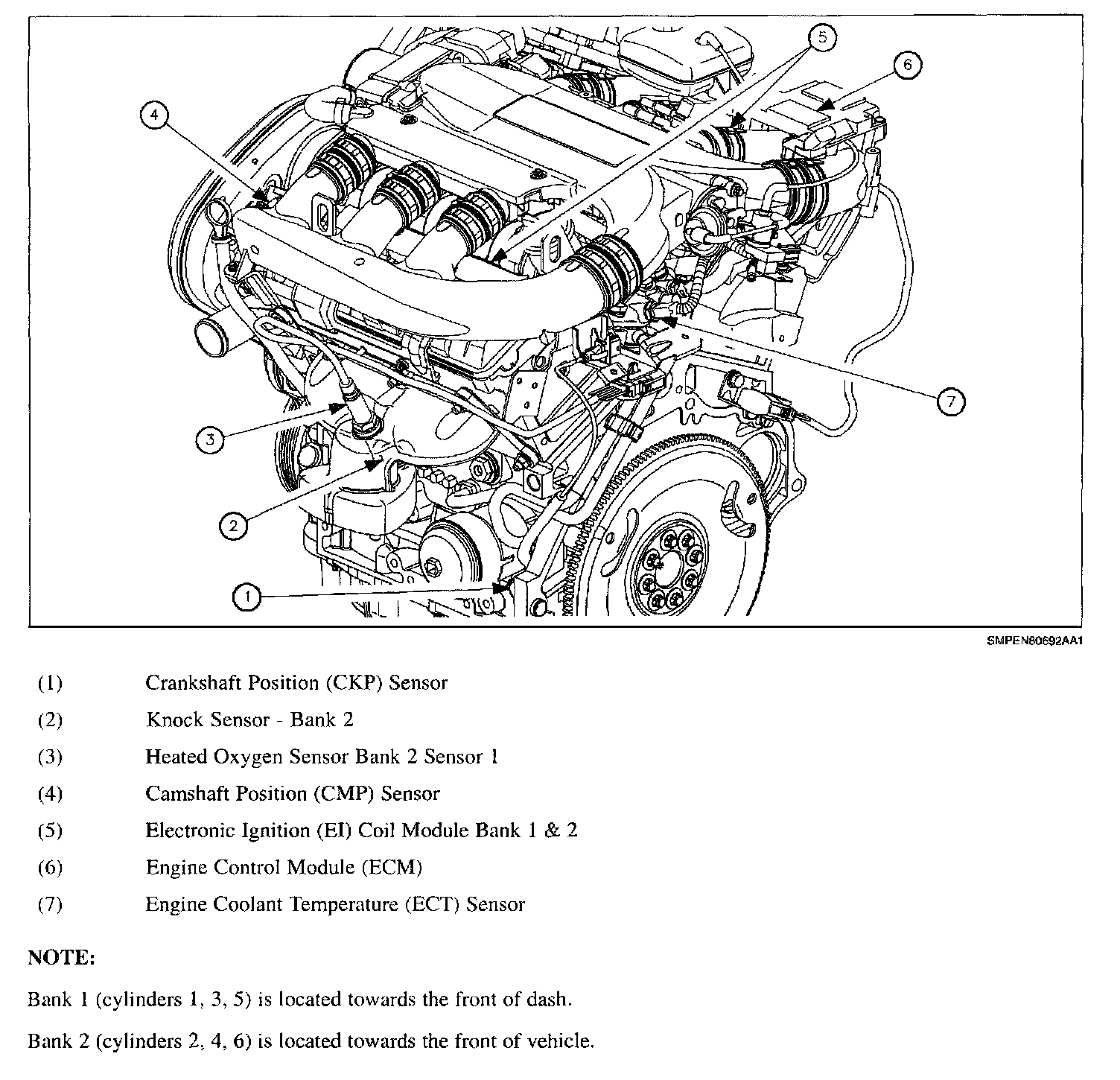 5
6
4
7
3
2
1

SMPEN80692AA1

(1) Crankshaft Position (CKP) Sensor

(2) Knock Sensor - Bank 2

(3) Heated Oxygen Sensor Bank 2 Sensor 1

(4) Camshaft Position (CMP) Sensor

(5) Electronic Ignition (EI) Coil Module Bank 1 & 2

(6) Engine Control Module (ECM)

(7) Engine Coolant Temperature (ECT) Sensor

NOTE:

Bank 1 (cylinders 1, 3, 5) is located towards the front of dash.

Bank 2 (cylinders 2, 4, 6) is located towards the front of vehicle.