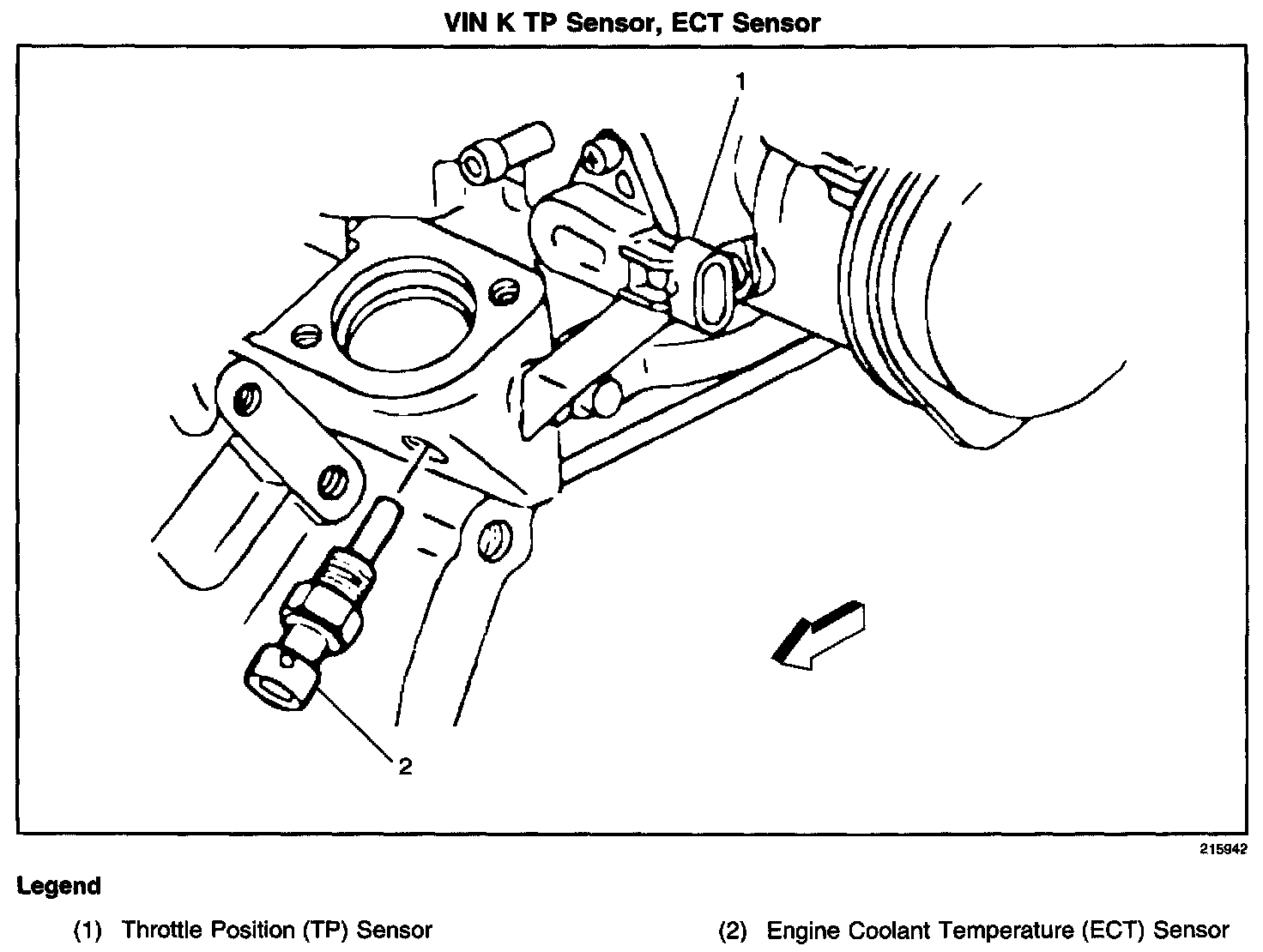 VIN K TP Sensor, ECT Sensor

1

2

215942

Legend

(1) Throttle Position (TP) Sensor

(2) Engine Coolant Temperature (ECT) Sensor