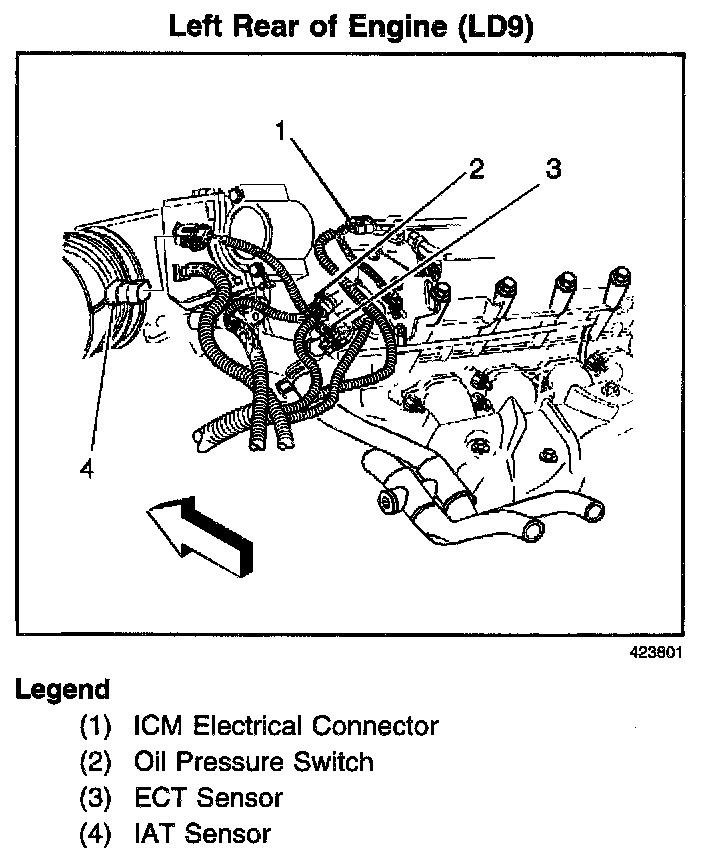 Left Rear of Engine (LD9)

1

2

3

4

423801

Legend

(1) ICM Electrical Connector
(2) Oil Pressure Switch
(3) ECT Sensor
(4) IAT Sensor