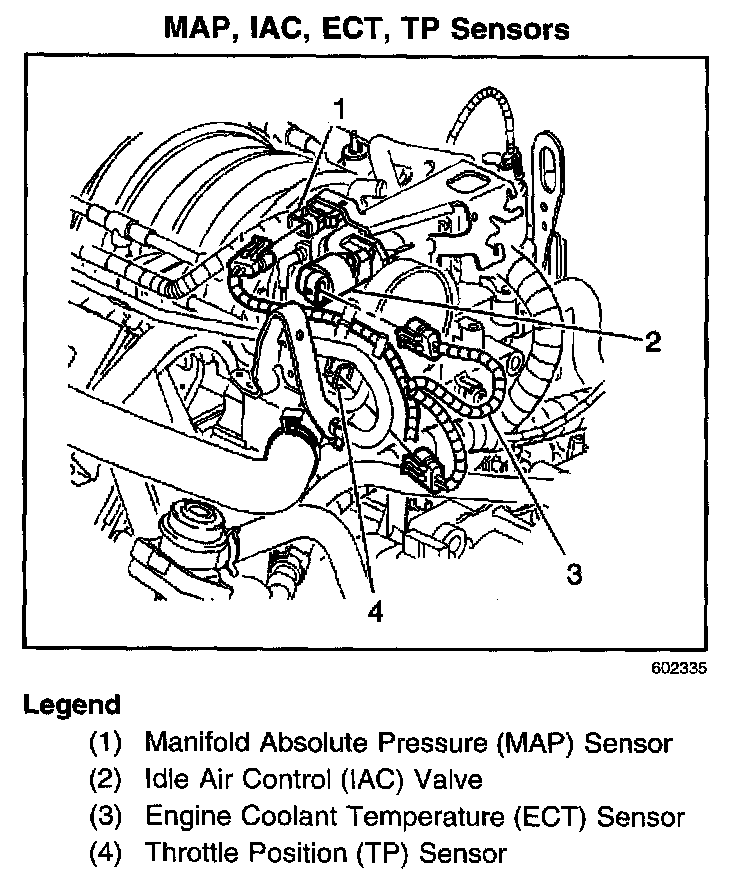 MAP, IAC, ECT, TP Sensors

1

2

3

4

602335

Legend

(1) Manifold Absolute Pressure (MAP) Sensor
(2) Idle Air Control (IAC) Valve
(3) Engine Coolant Temperature (ECT) Sensor
(4) Throttle Position (TP) Sensor