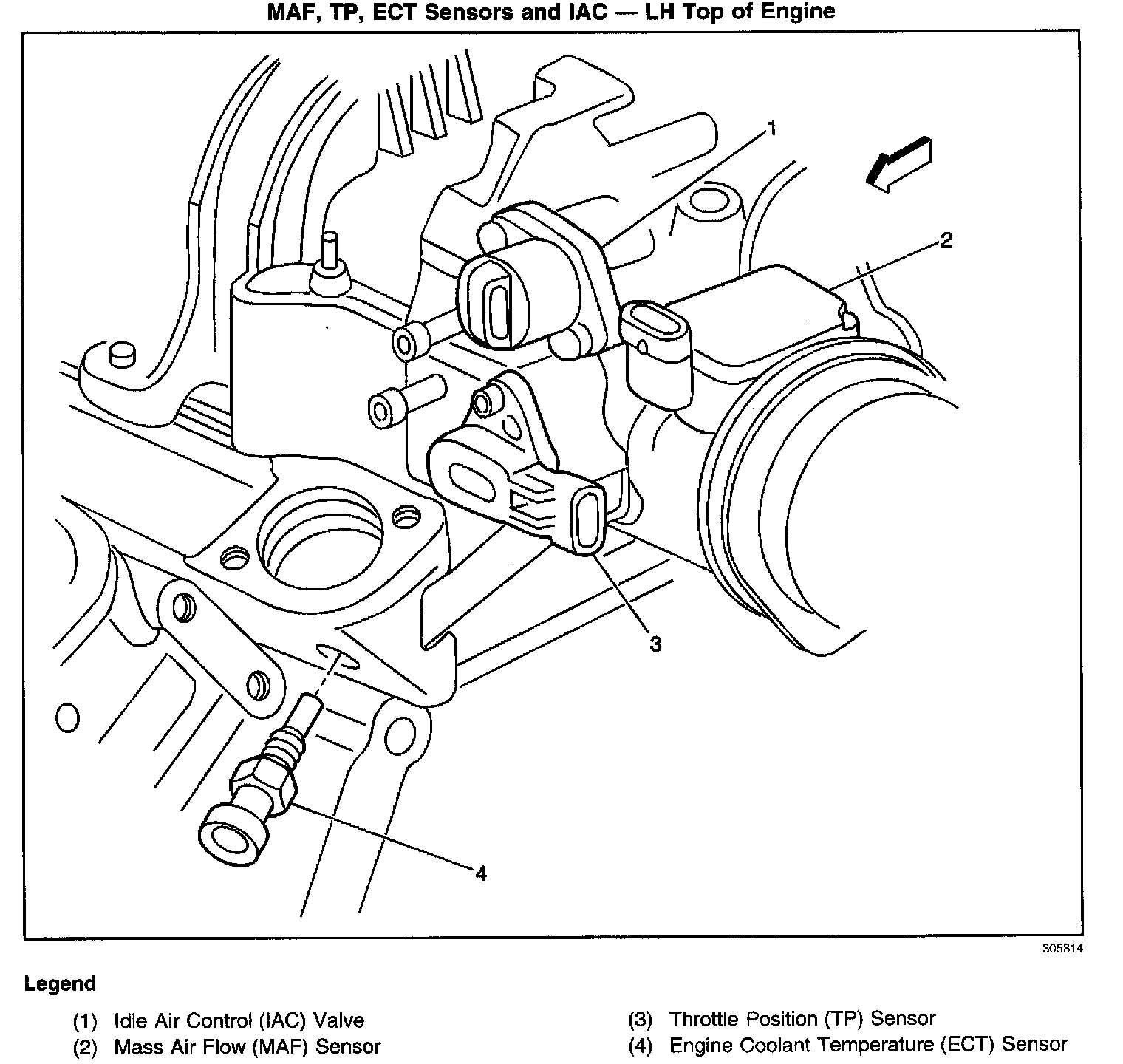 MAF, TP, ECT Sensors and IAC — LH Top of Engine

1

2

3

4

305314

Legend

(1) Idle Air Control (IAC) Valve
(2) Mass Air Flow (MAF) Sensor

(3) Throttle Position (TP) Sensor
(4) Engine Coolant Temperature (ECT) Sensor