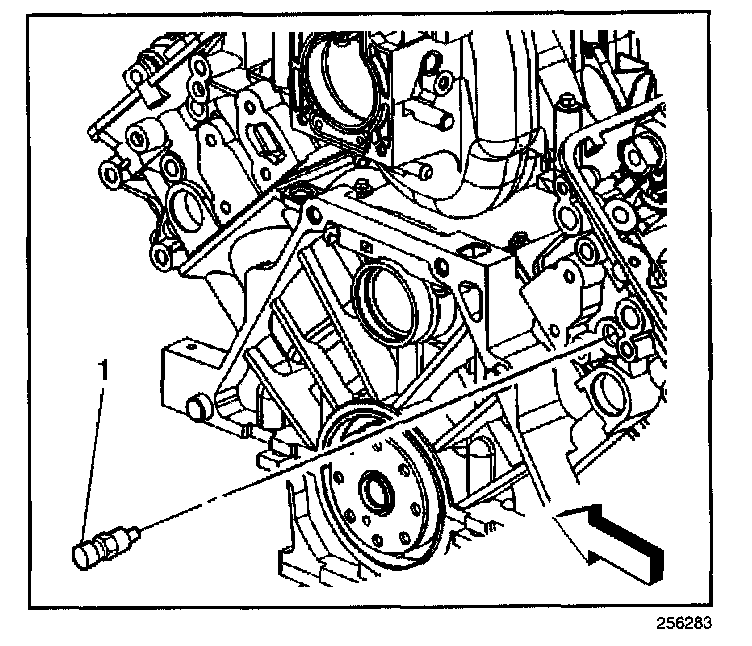 1

256283