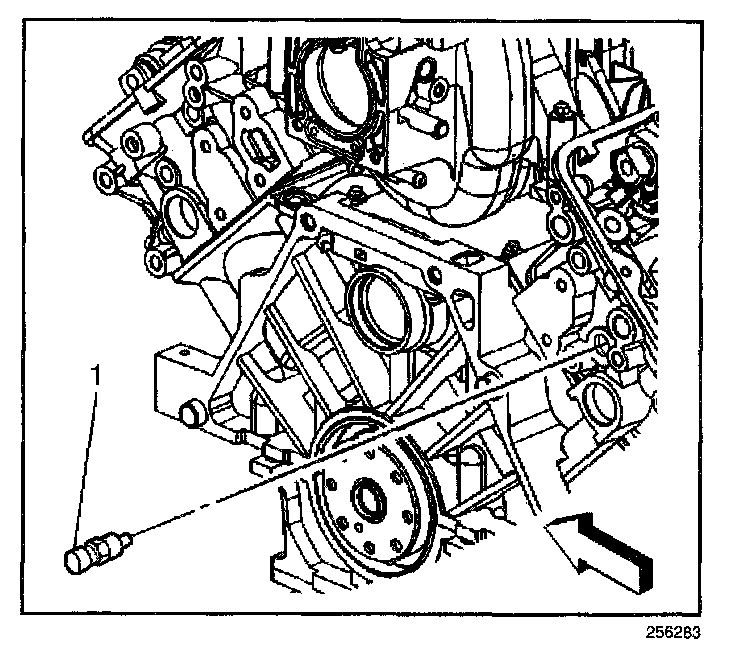 1

256283