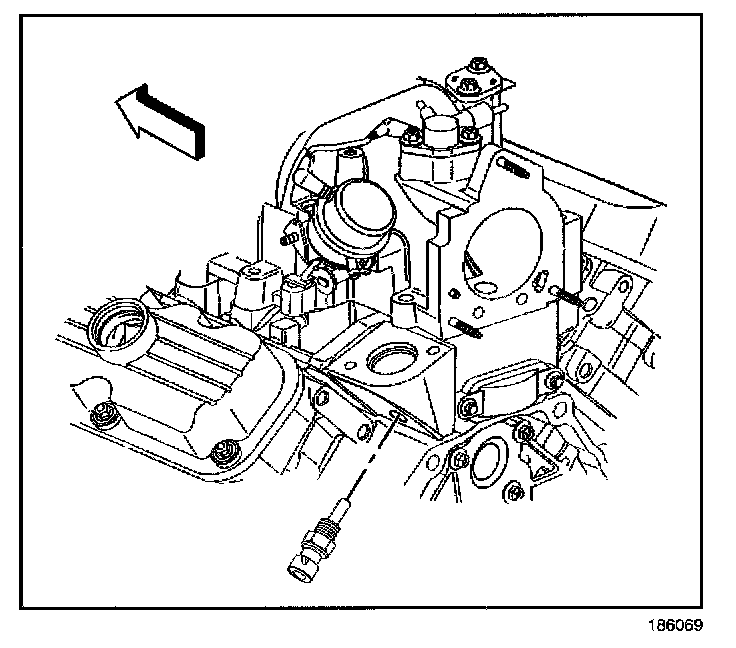 186069