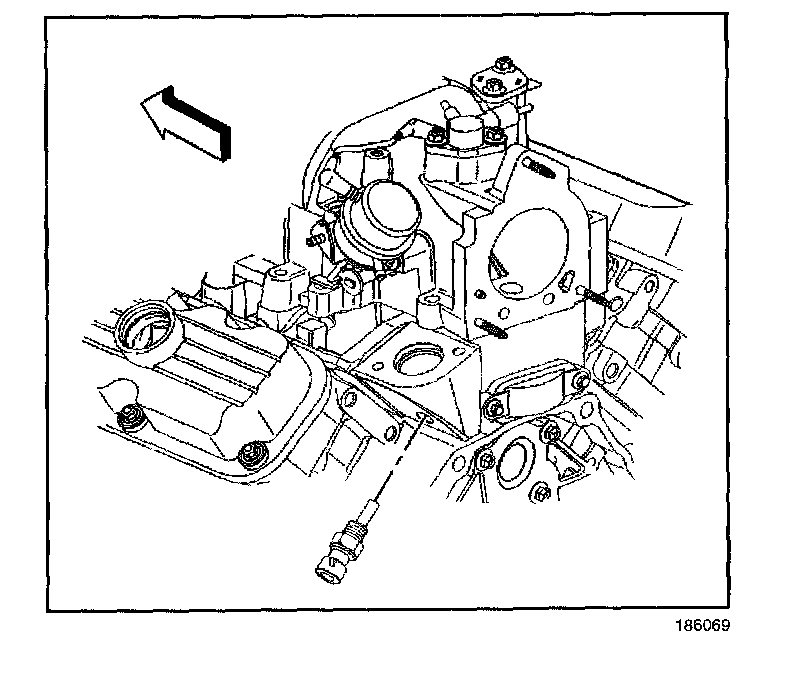 186069