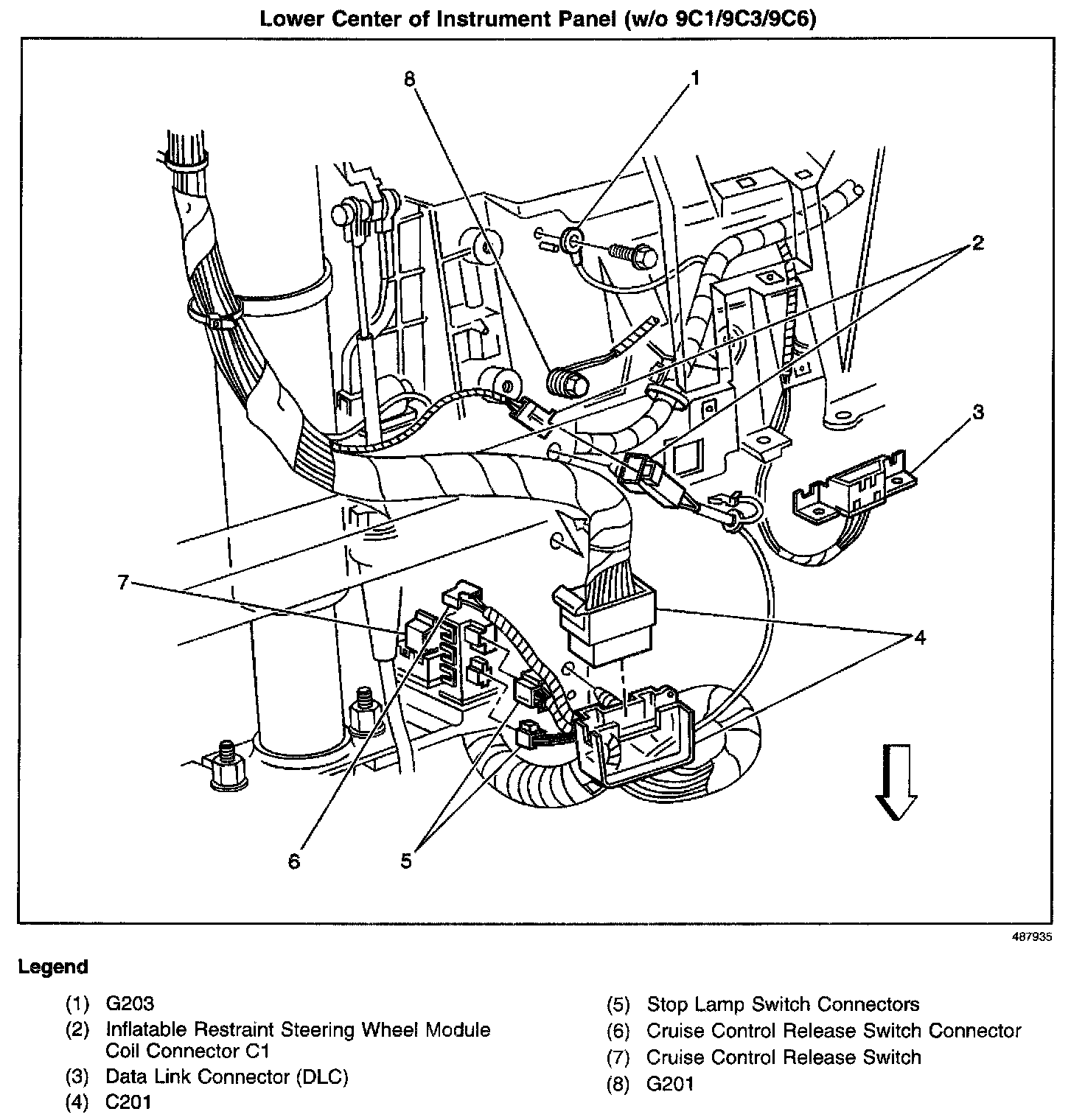 Lower Center of Instrument Panel (w/o 9C1/9C3/9C6)

8
1
2
3
7
4
6
5

487935

Legend

(1) G203
(2) Inflatable Restraint Steering Wheel Module Coil Connector C1
(3) Data Link Connector (DLC)
(4) C201

(5) Stop Lamp Switch Connectors
(6) Cruise Control Release Switch Connector
(7) Cruise Control Release Switch
(8) G201