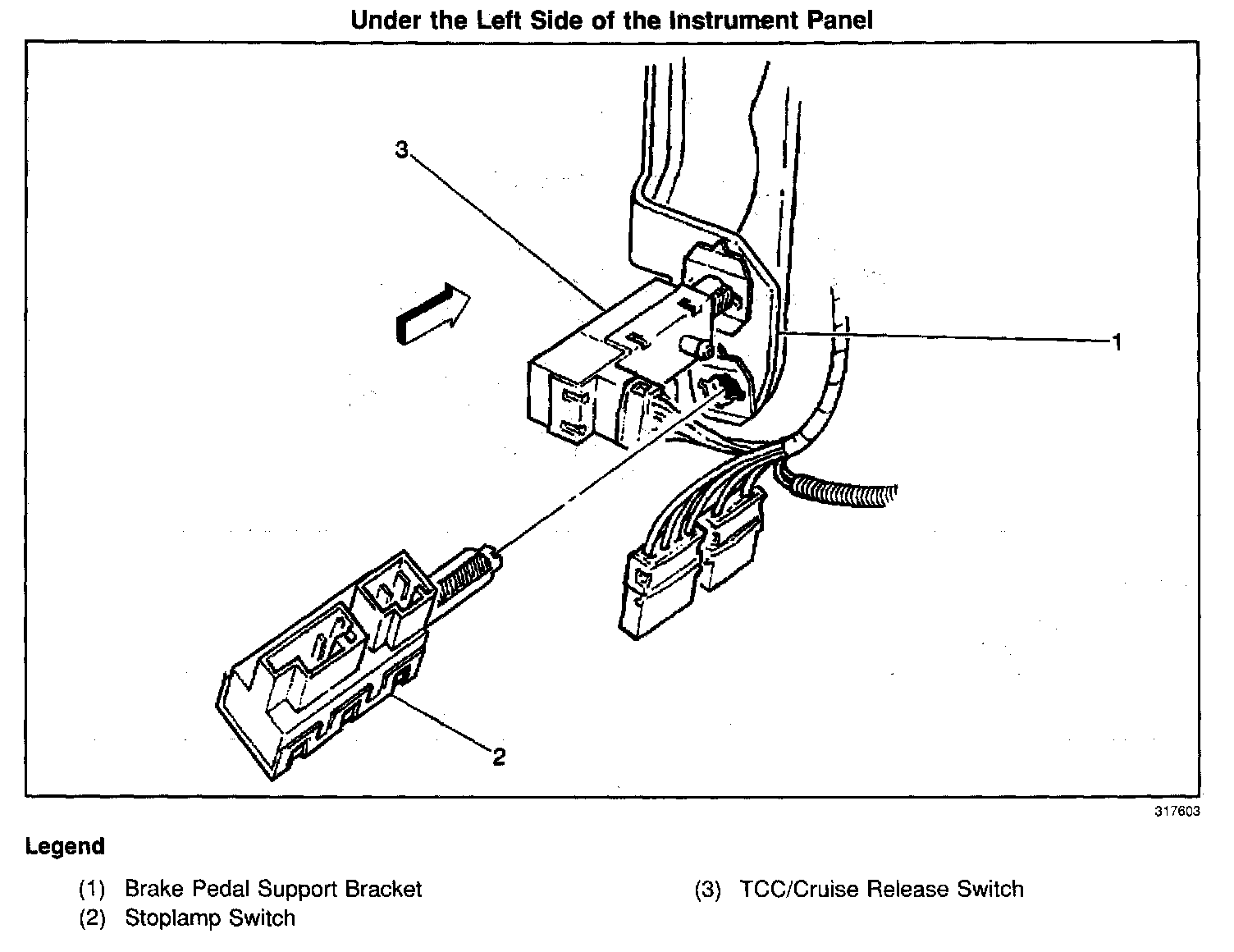 Under the Left Side of the Instrument Panel

3

1

2

317603

Legend

(1) Brake Pedal Support Bracket
(2) Stoplamp Switch

(3) TCC/Cruise Release Switch