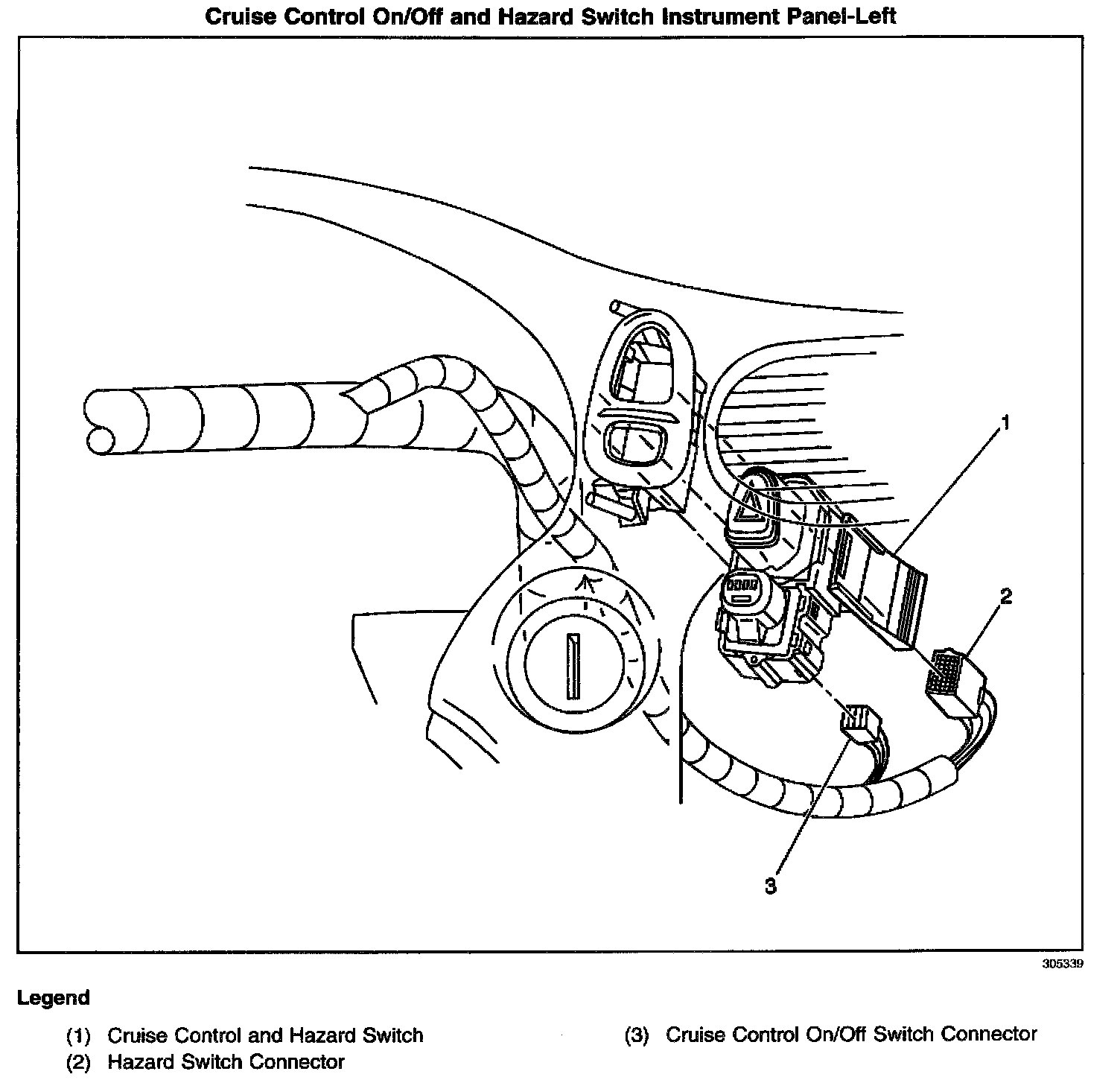 Cruise Control On/Off and Hazard Switch Instrument Panel-Left

1

2

3

305339

Legend

(1) Cruise Control and Hazard Switch
(2) Hazard Switch Connector

(3) Cruise Control On/Off Switch Connector