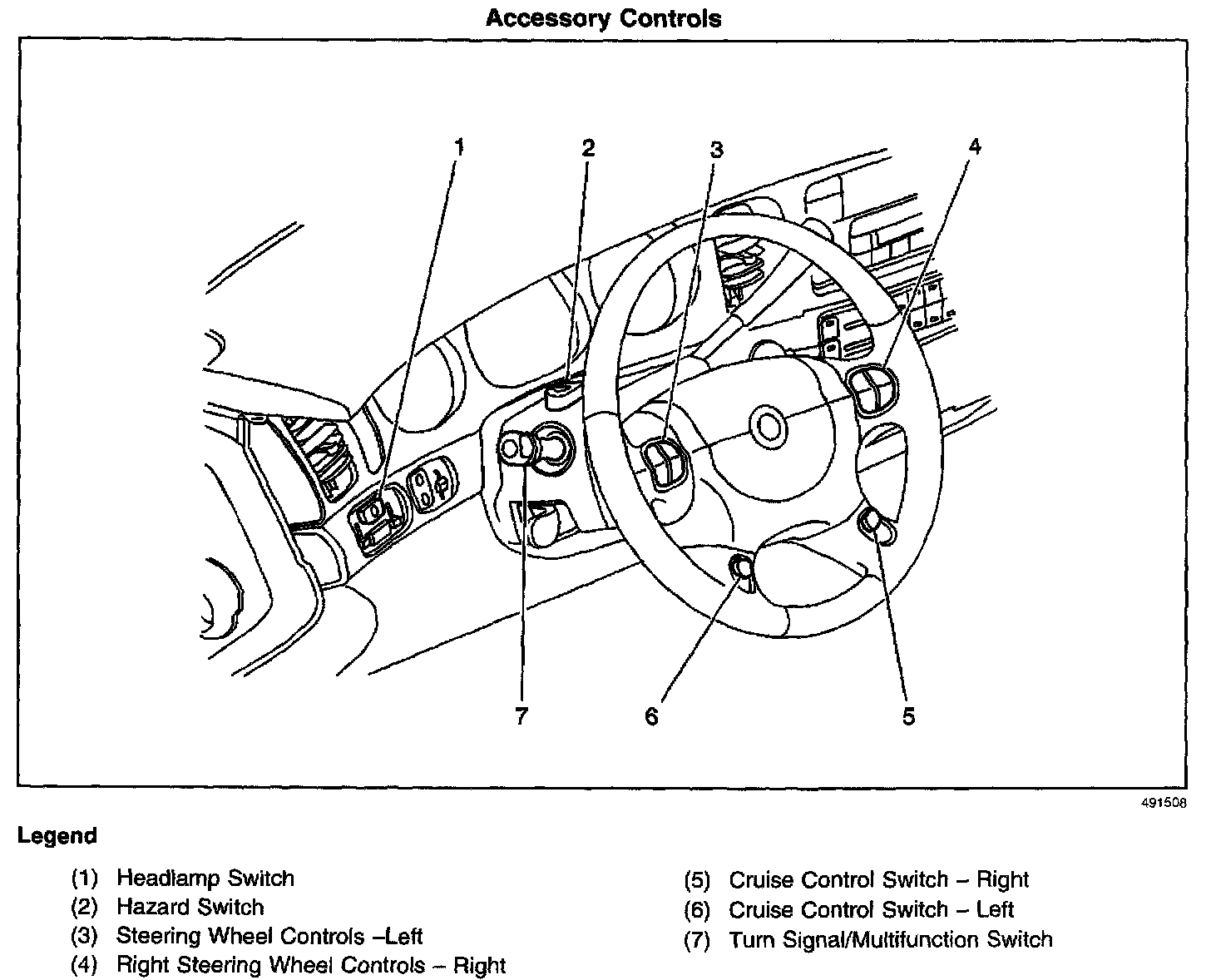 Accessory Controls

1
2
3
4
7
6
5

491508

Legend

(1) Headlamp Switch
(2) Hazard Switch
(3) Steering Wheel Controls –Left
(4) Right Steering Wheel Controls – Right

(5) Cruise Control Switch – Right
(6) Cruise Control Switch – Left
(7) Turn Signal/Multifunction Switch