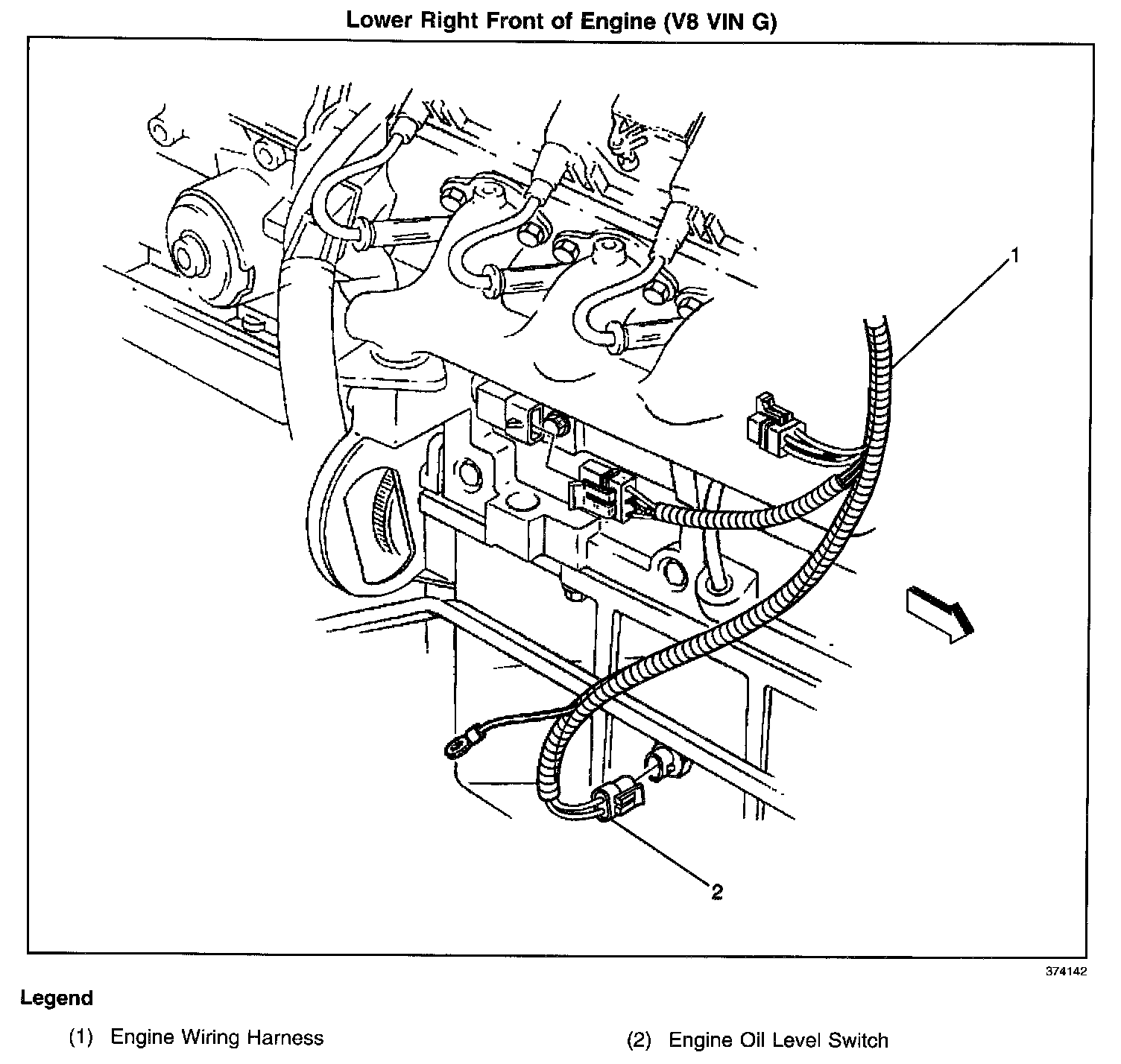 Lower Right Front of Engine (V8 VIN G)

1

2

374142

Legend

(1) Engine Wiring Harness

(2) Engine Oil Level Switch