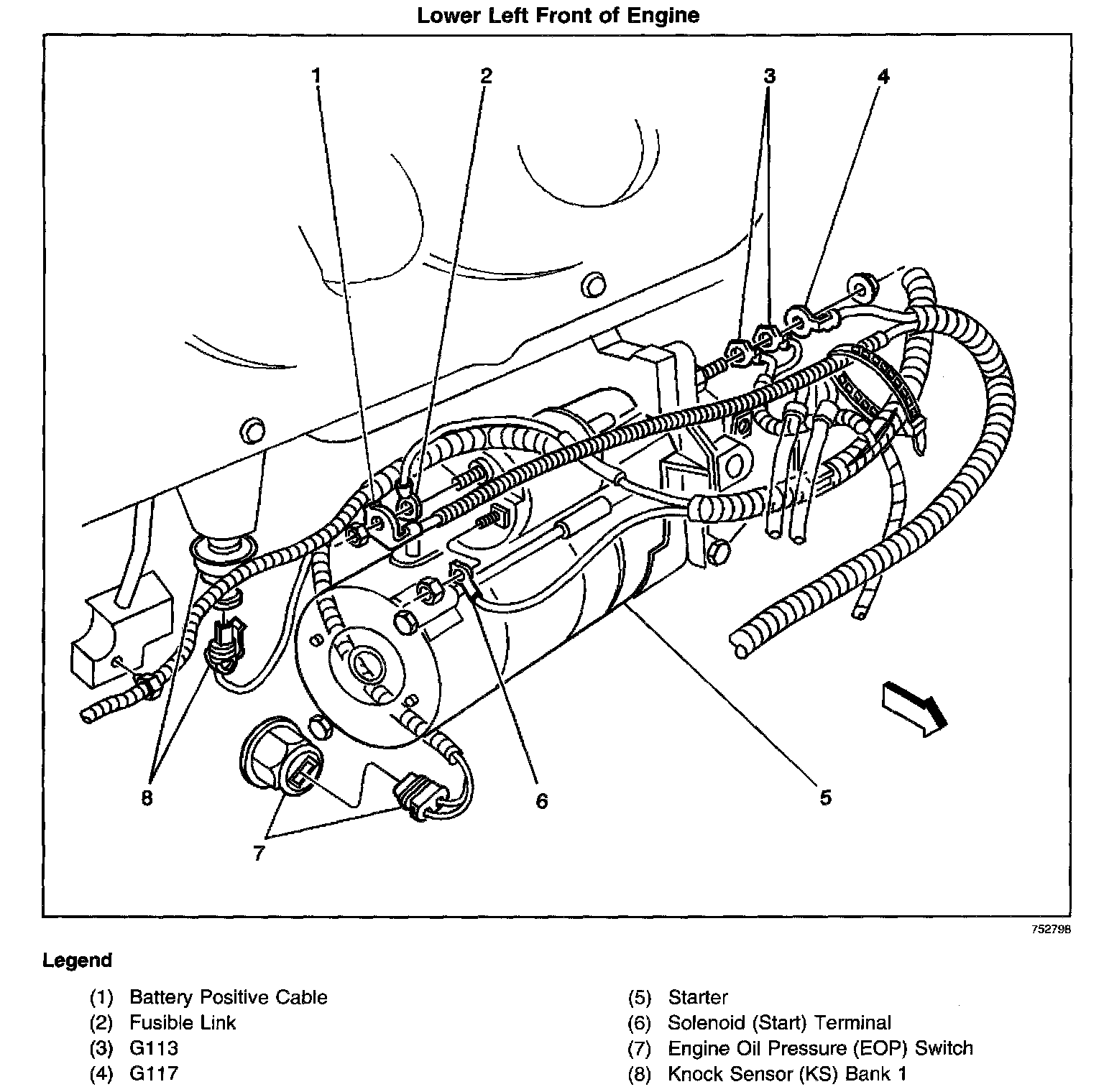 Lower Left Front of Engine

1
2
3
4
8
7
6
5

752798

Legend

(1) Battery Positive Cable
(2) Fusible Link
(3) G113
(4) G117

(5) Starter
(6) Solenoid (Start) Terminal
(7) Engine Oil Pressure (EOP) Switch
(8) Knock Sensor (KS) Bank 1