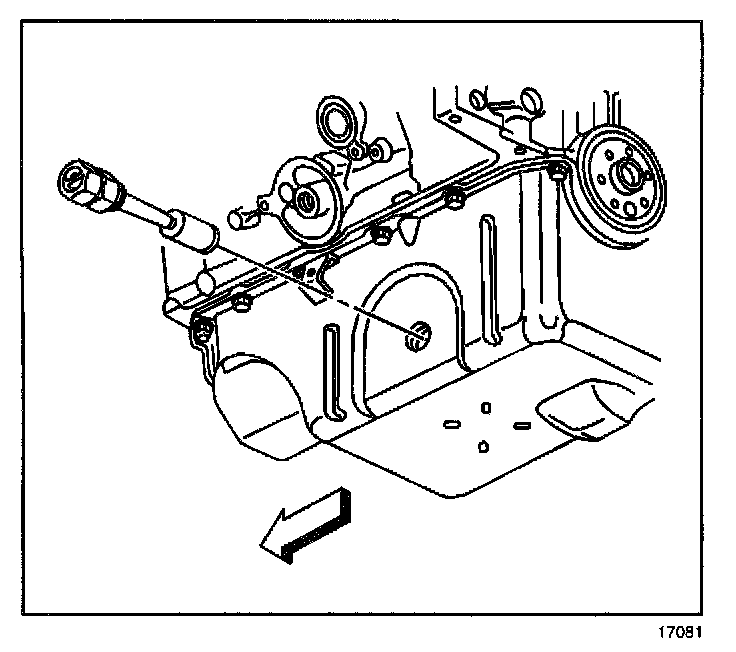 17081