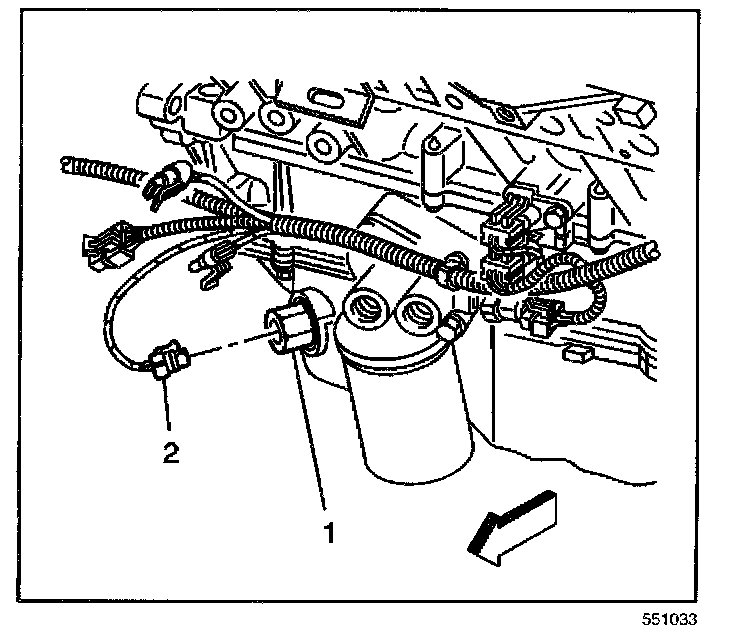 2

1

551033