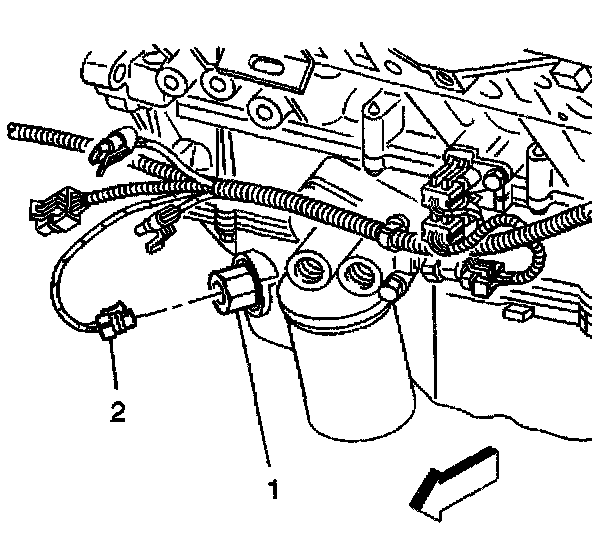 2

1