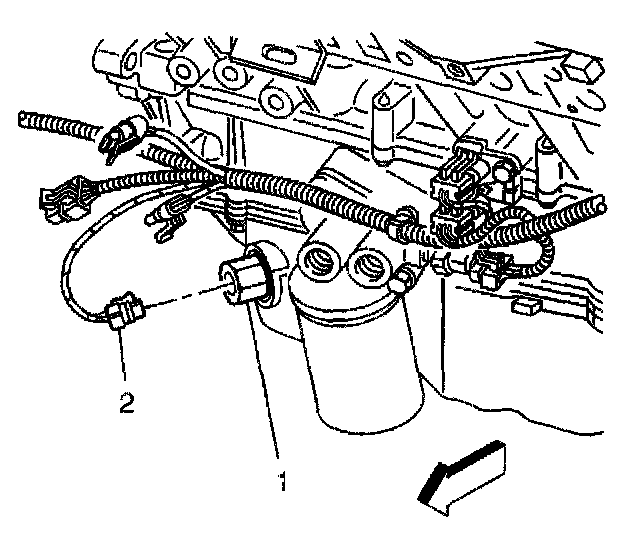 2

1