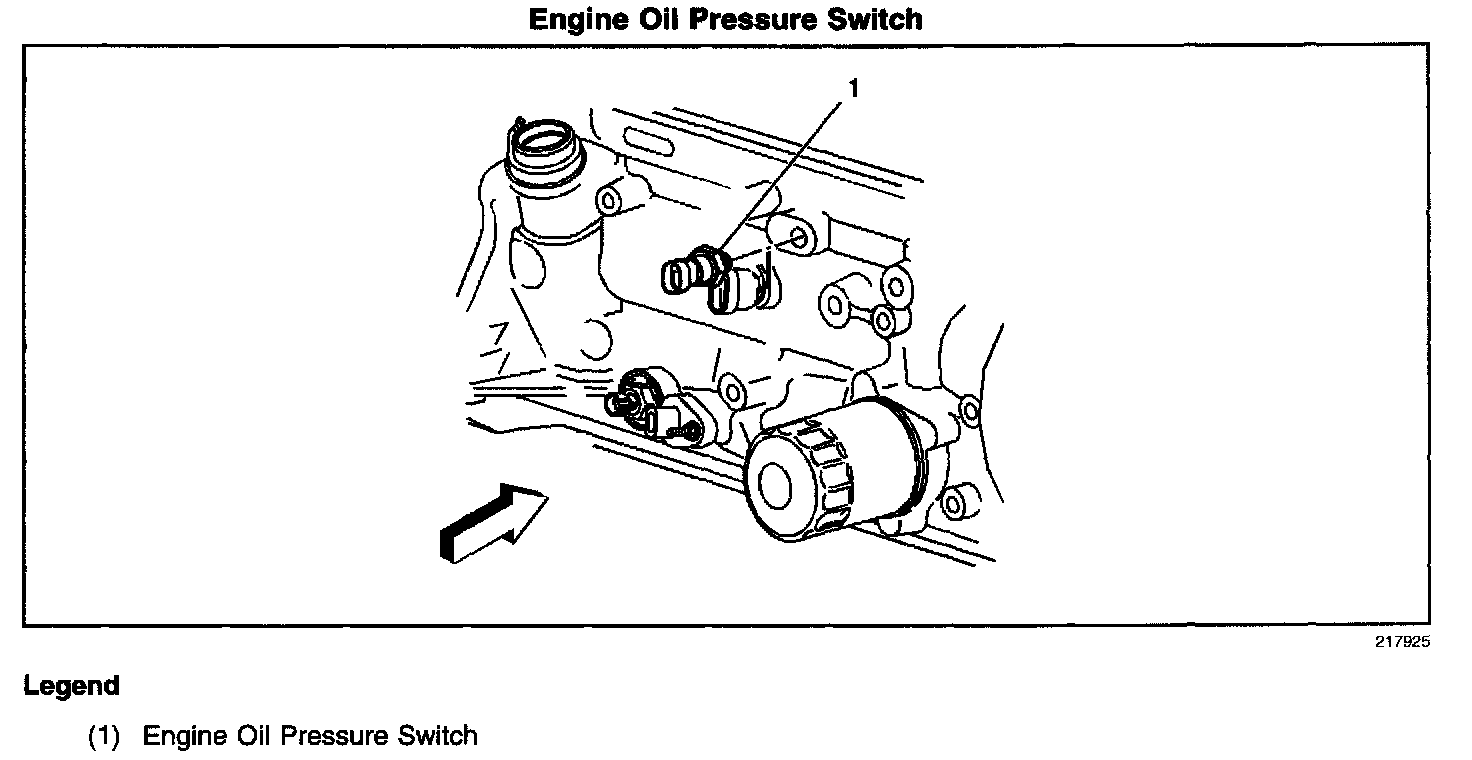 Engine Oil Pressure Switch

1

217925

Legend

(1) Engine Oil Pressure Switch