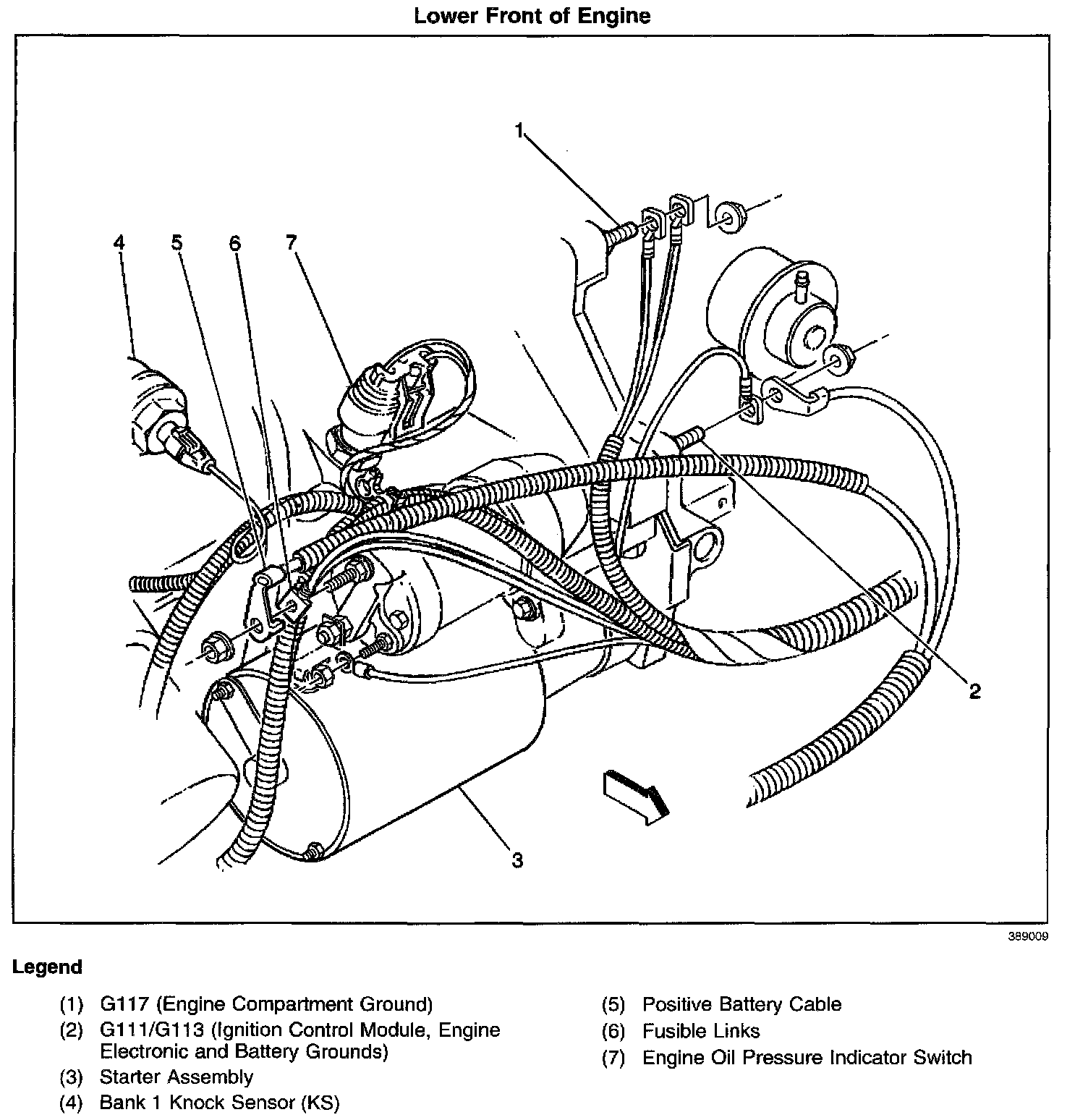 Lower Front of Engine

1

4 5 6 7

2

3

389009

Legend

(1) G117 (Engine Compartment Ground)
(2) G111/G113 (Ignition Control Module, Engine Electronic and Battery Grounds)
(3) Starter Assembly
(4) Bank 1 Knock Sensor (KS)

(5) Positive Battery Cable
(6) Fusible Links
(7) Engine Oil Pressure Indicator Switch