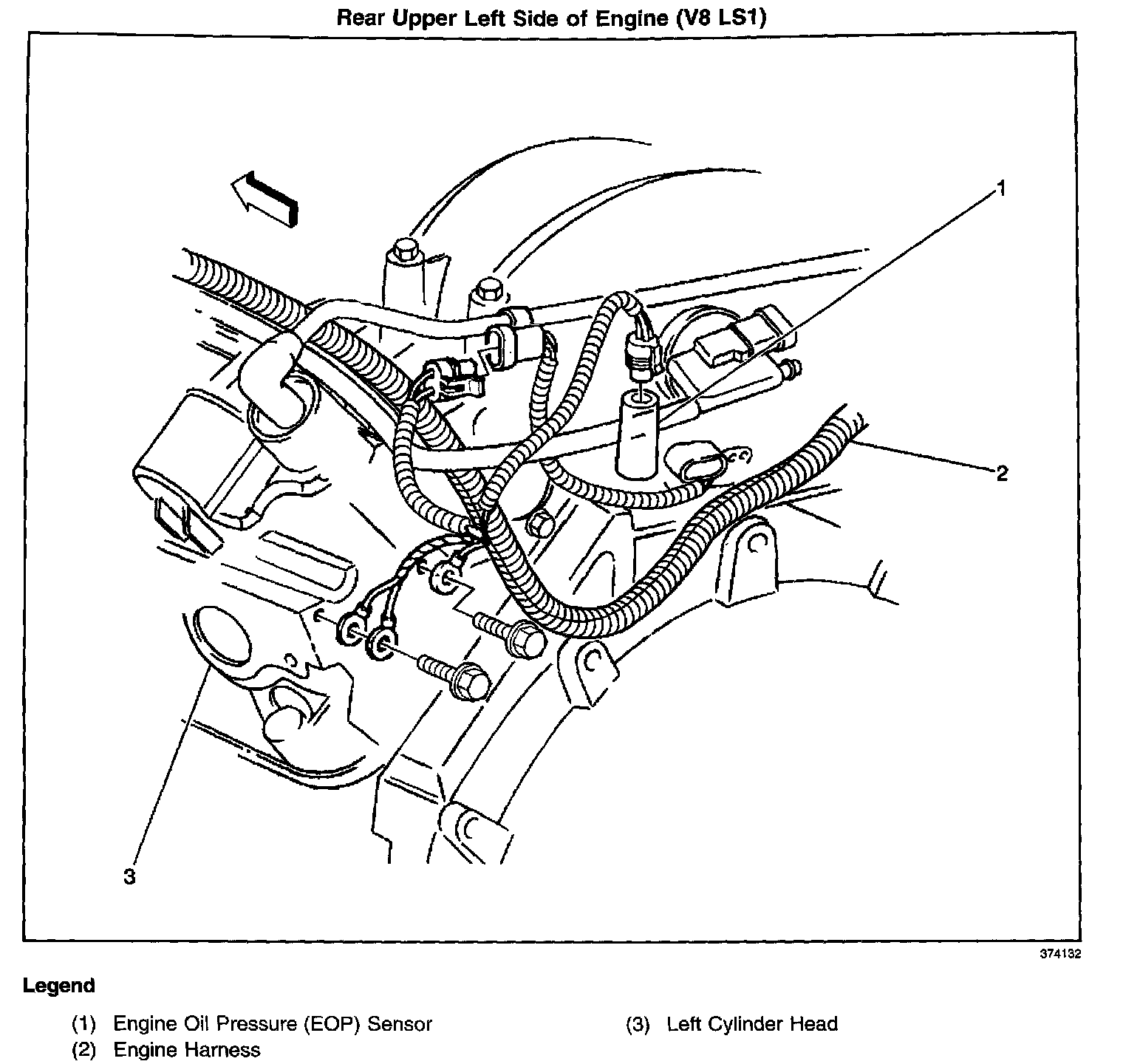 Rear Upper Left Side of Engine (V8 LS1)

1

2

3

374132

Legend

(1) Engine Oil Pressure (EOP) Sensor

(2) Engine Harness

(3) Left Cylinder Head