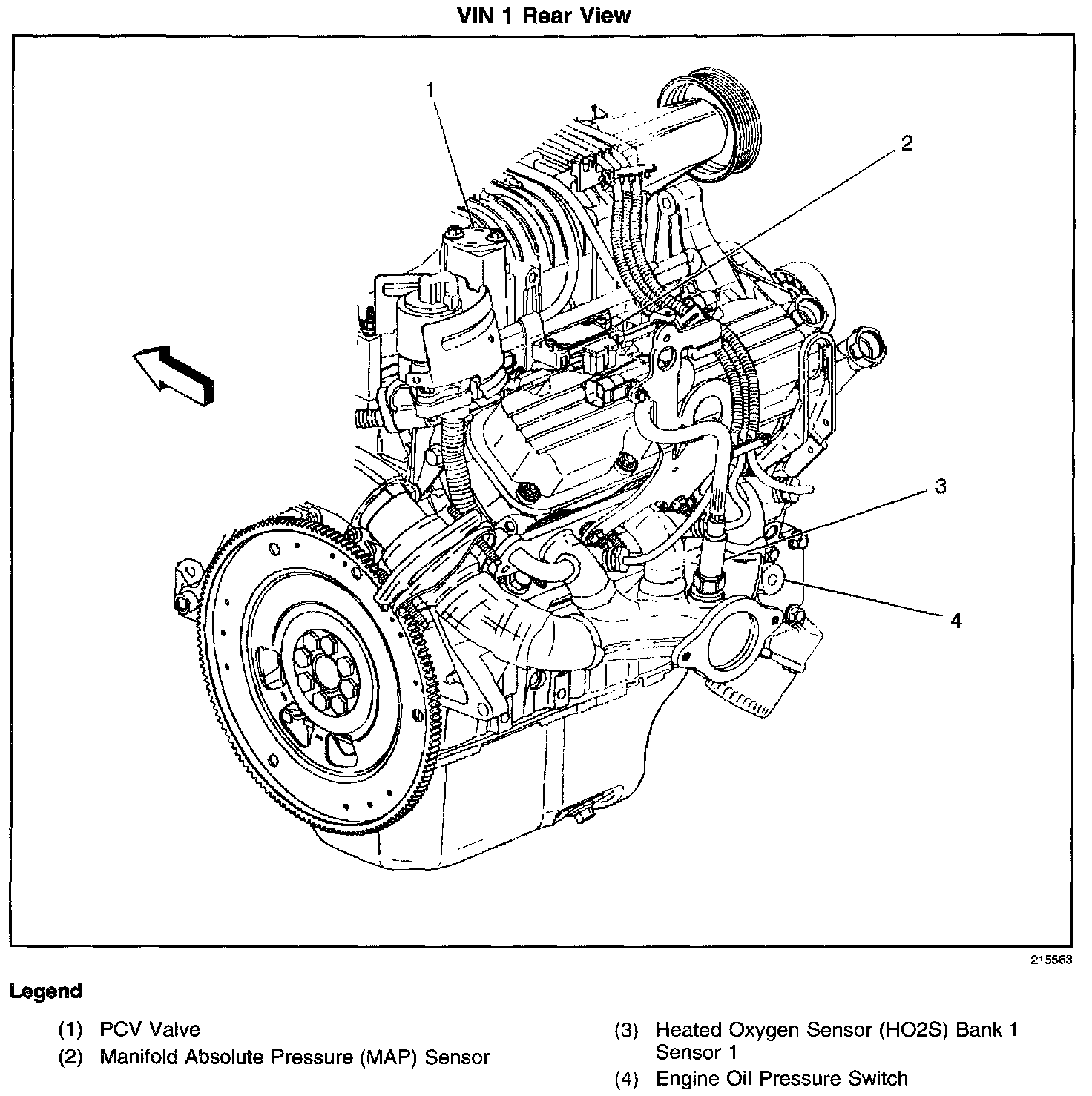 VIN 1 Rear View

1

2

3

4

215563

Legend

(1) PCV Valve
(2) Manifold Absolute Pressure (MAP) Sensor

(3) Heated Oxygen Sensor (HO2S) Bank 1 Sensor 1
(4) Engine Oil Pressure Switch