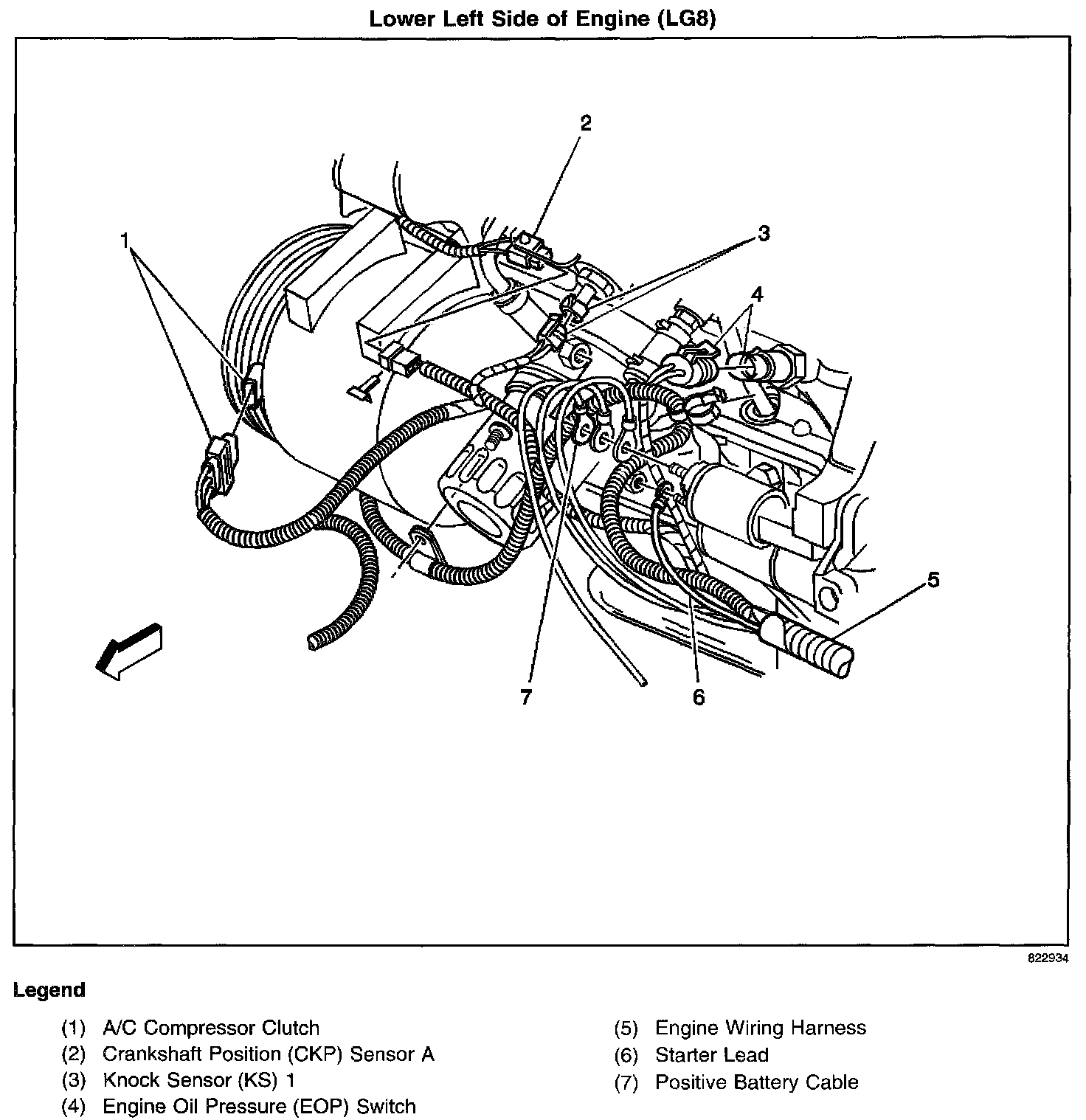 Lower Left Side of Engine (LG8)

2
3
1
4
5
7
6

822934

Legend

(1) A/C Compressor Clutch
(2) Crankshaft Position (CKP) Sensor A
(3) Knock Sensor (KS) 1
(4) Engine Oil Pressure (EOP) Switch

(5) Engine Wiring Harness
(6) Starter Lead
(7) Positive Battery Cable