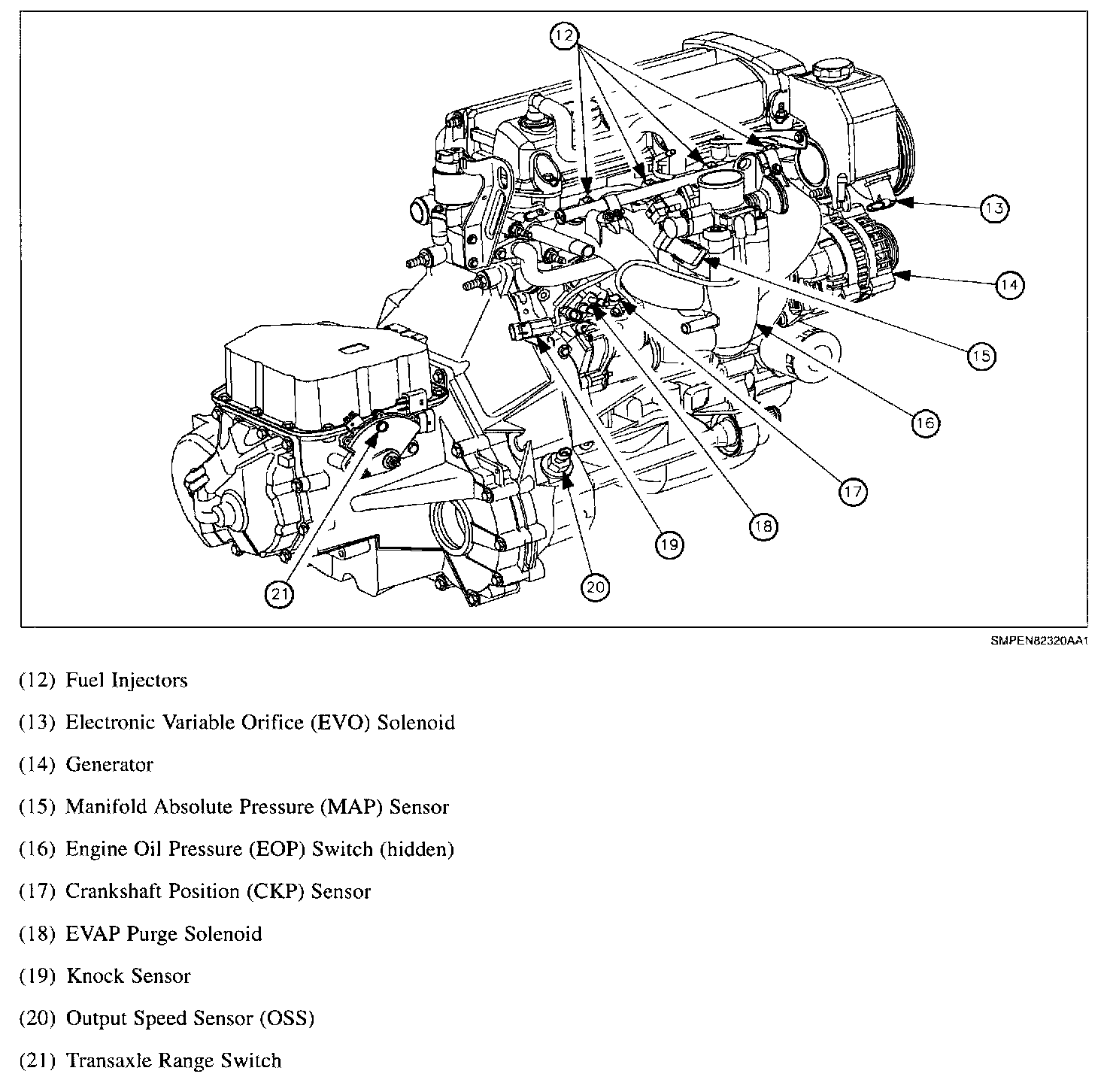 12

13

14

15

16

17

18

19

20

21

SMPEN82320AA1

(12) Fuel Injectors

(13) Electronic Variable Orifice (EVO) Solenoid

(14) Generator

(15) Manifold Absolute Pressure (MAP) Sensor

(16) Engine Oil Pressure (EOP) Switch (hidden)

(17) Crankshaft Position (CKP) Sensor

(18) EVAP Purge Solenoid

(19) Knock Sensor

(20) Output Speed Sensor (OSS)

(21) Transaxle Range Switch