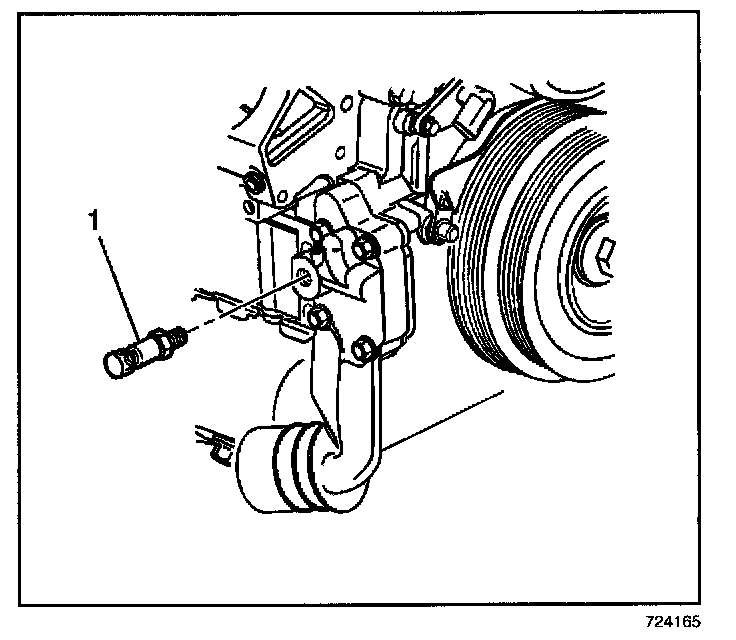 1

724165