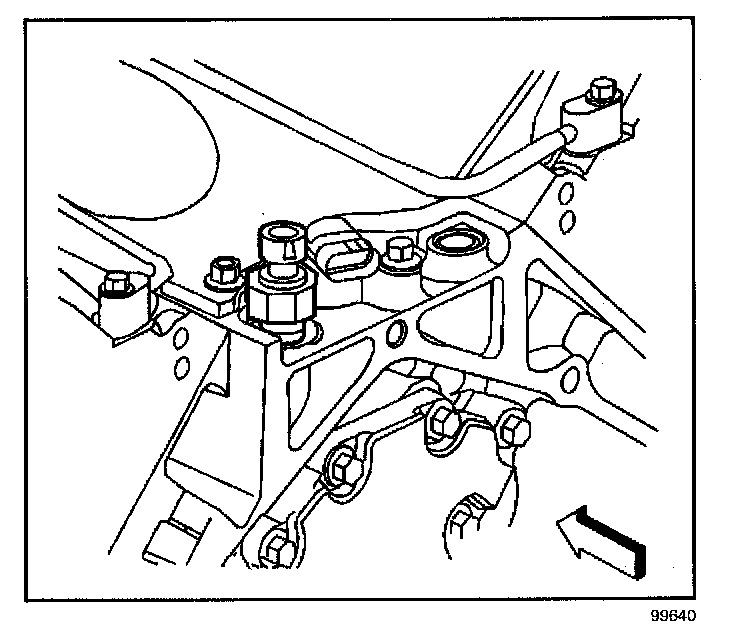 99640