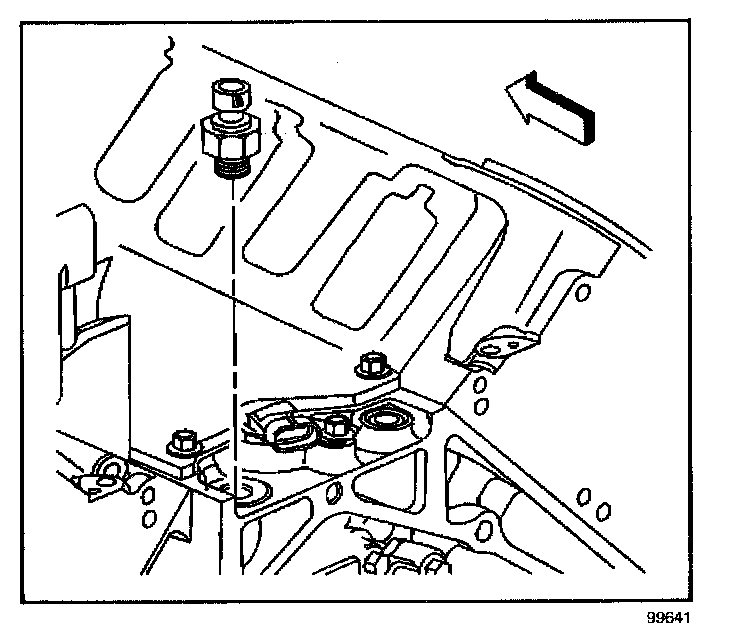 99641