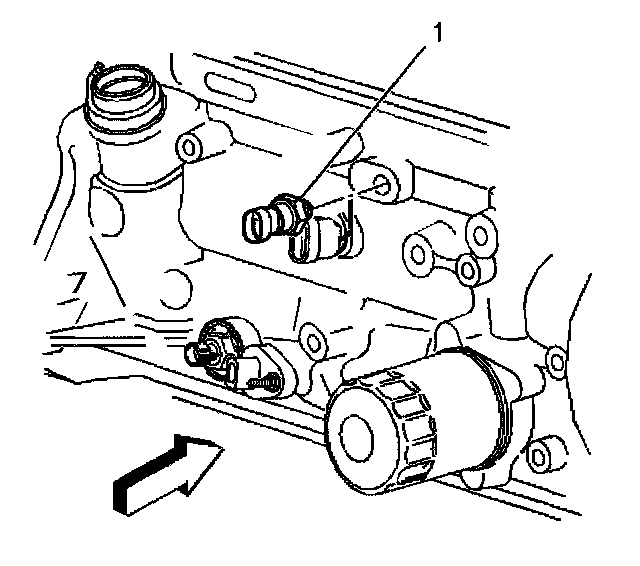 1