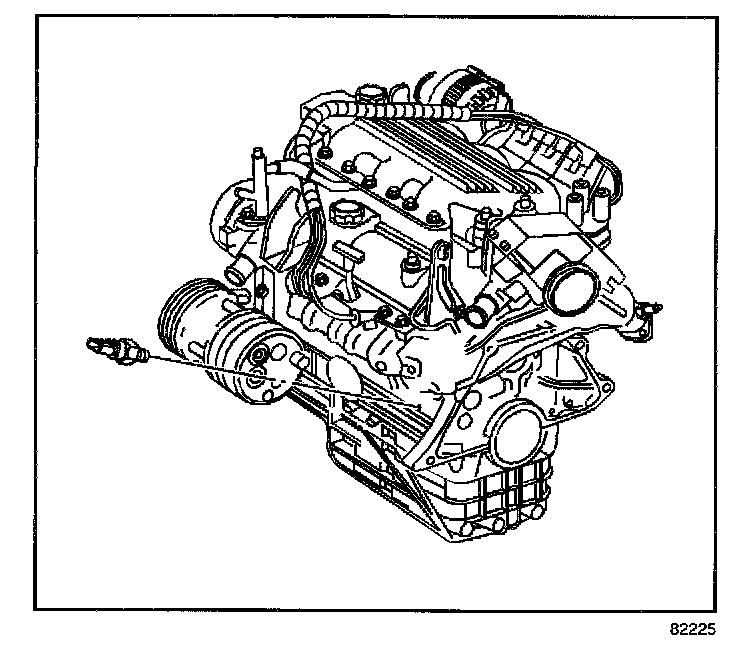 82225