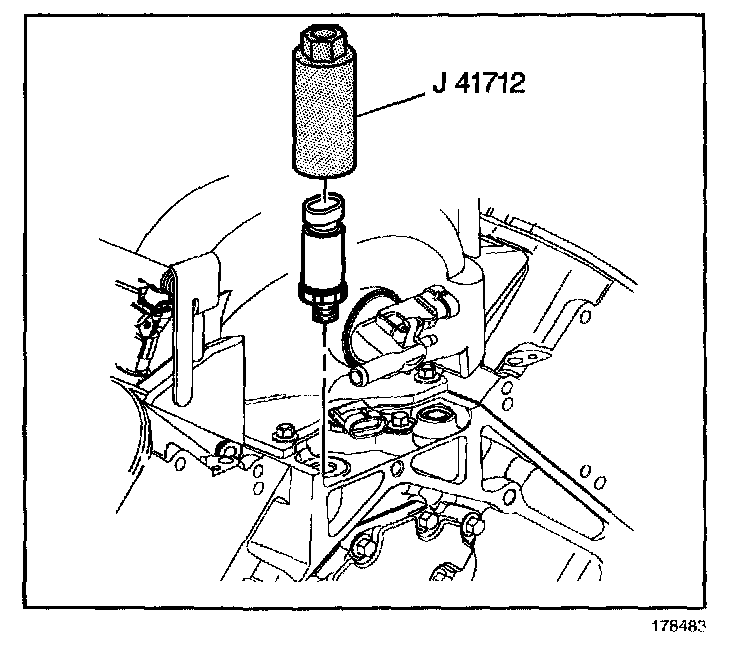 J 41712

178483