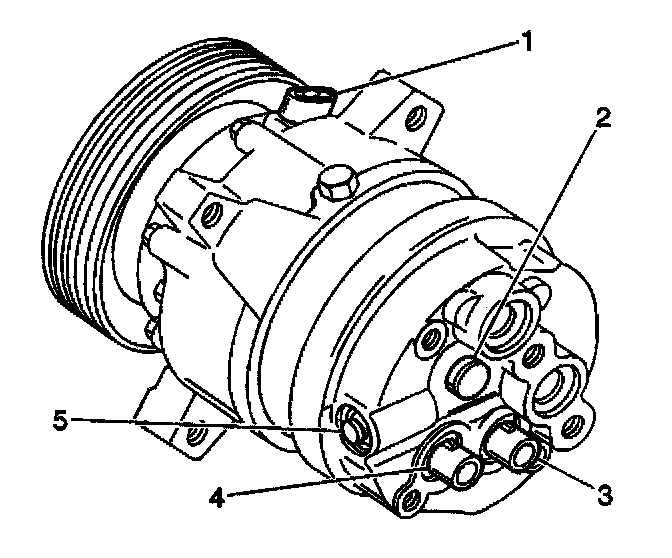 1
2
5
4
3