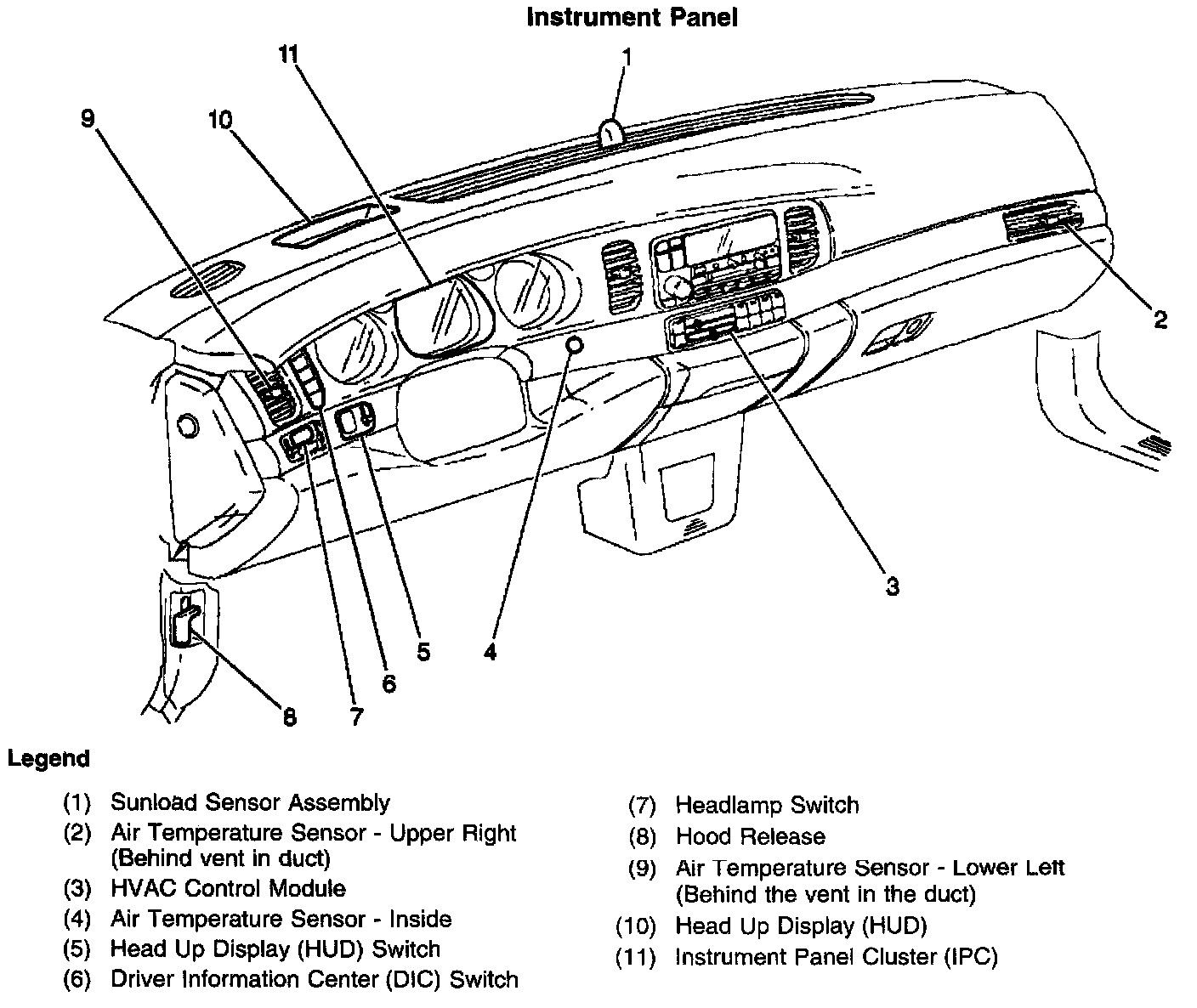 Instrument Panel

11
1
9
10
2
3
5
4
6
7
8

Legend

(1) Sunload Sensor Assembly
(2) Air Temperature Sensor - Upper Right (Behind vent in duct)
(3) HVAC Control Module
(4) Air Temperature Sensor - Inside
(5) Head Up Display (HUD) Switch
(6) Driver Information Center (DIC) Switch

(7) Headlamp Switch
(8) Hood Release
(9) Air Temperature Sensor - Lower Left (Behind the vent in the duct)
(10) Head Up Display (HUD)
(11) Instrument Panel Cluster (IPC)