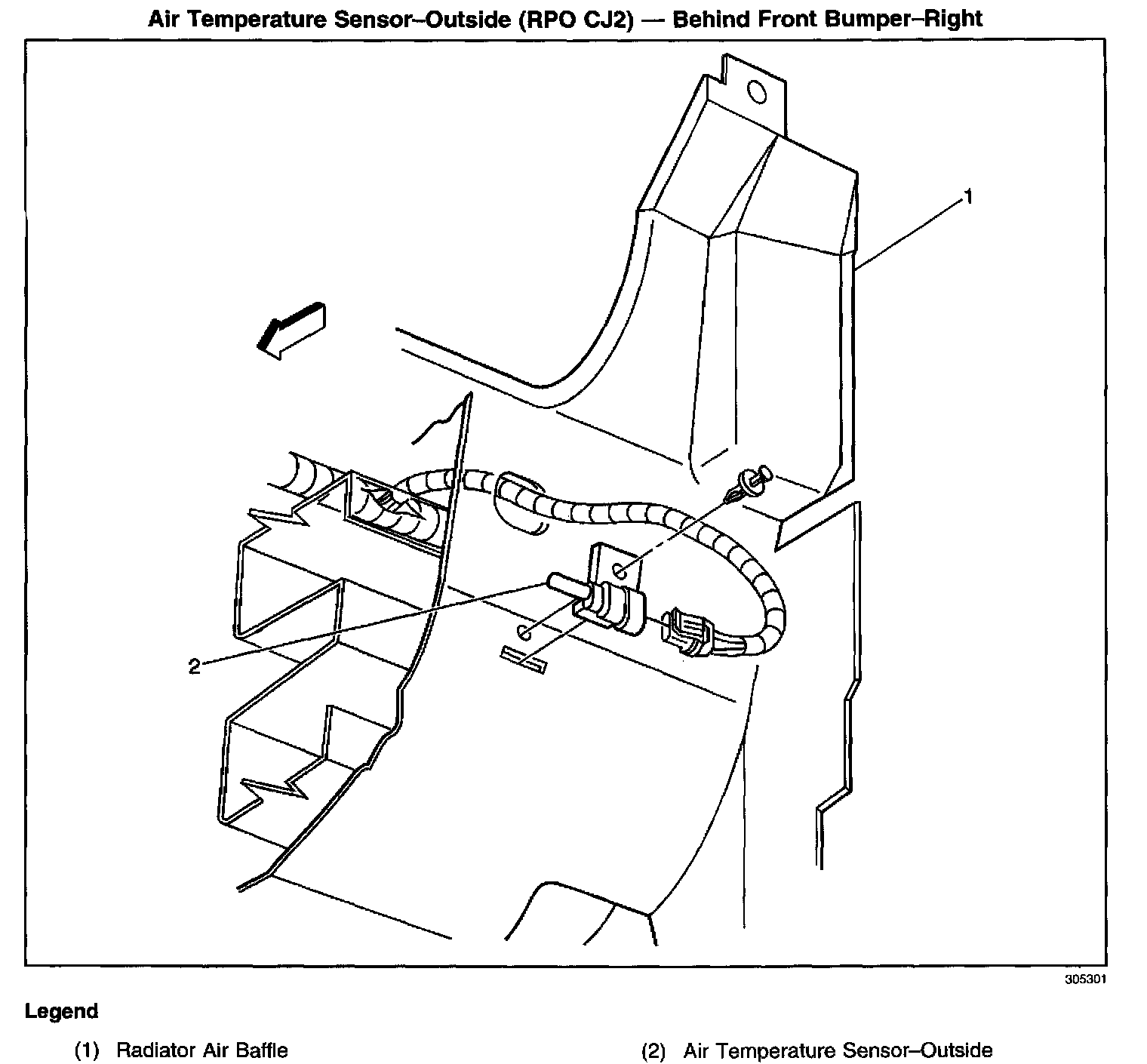 Air Temperature Sensor–Outside (RPO CJ2) — Behind Front Bumper–Right

1

2

305301

Legend

(1) Radiator Air Baffle

(2) Air Temperature Sensor–Outside