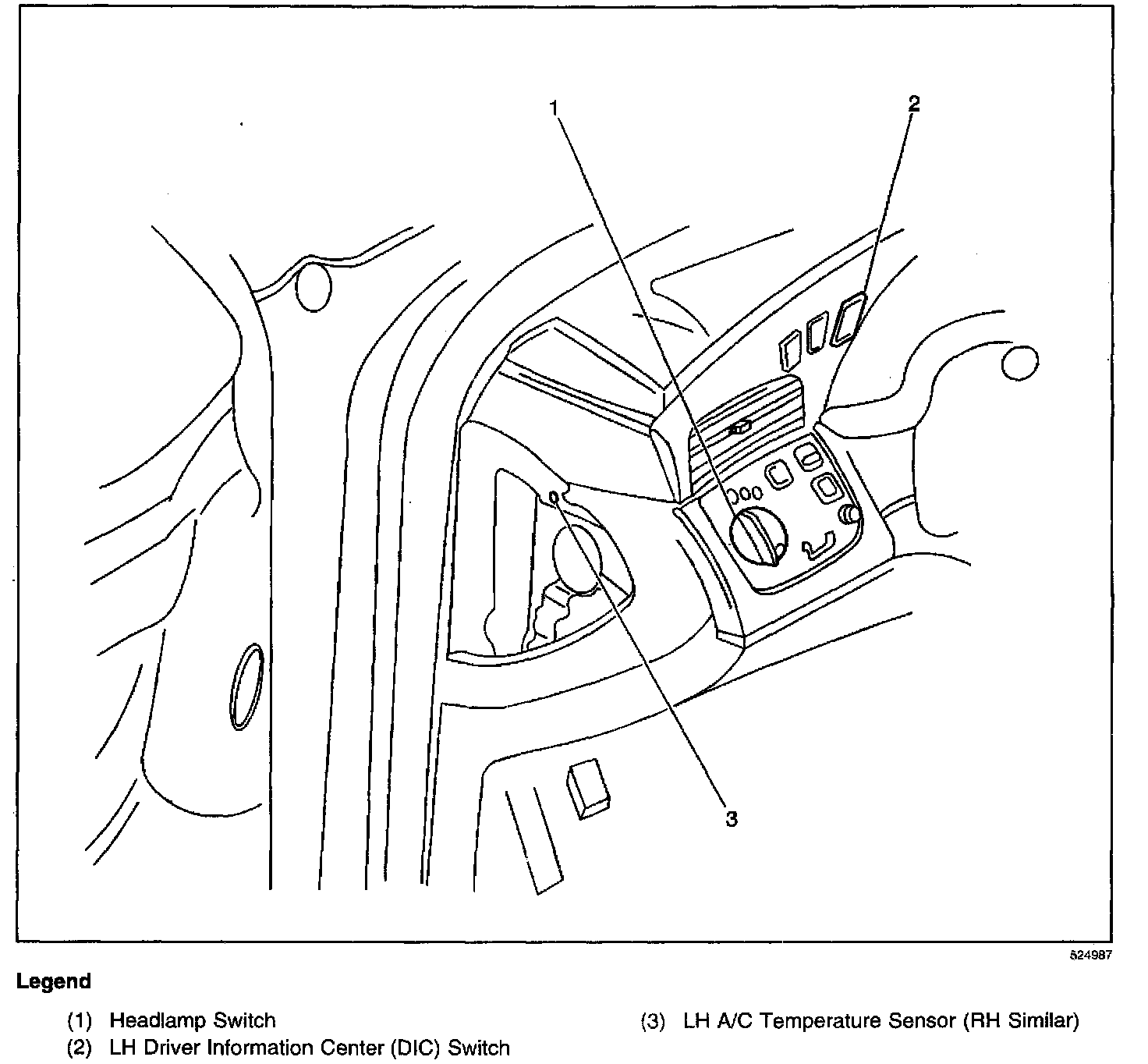 1

2

3

524987

Legend

(1) Headlamp Switch

(2) LH Driver Information Center (DIC) Switch

(3) LH A/C Temperature Sensor (RH Similar)